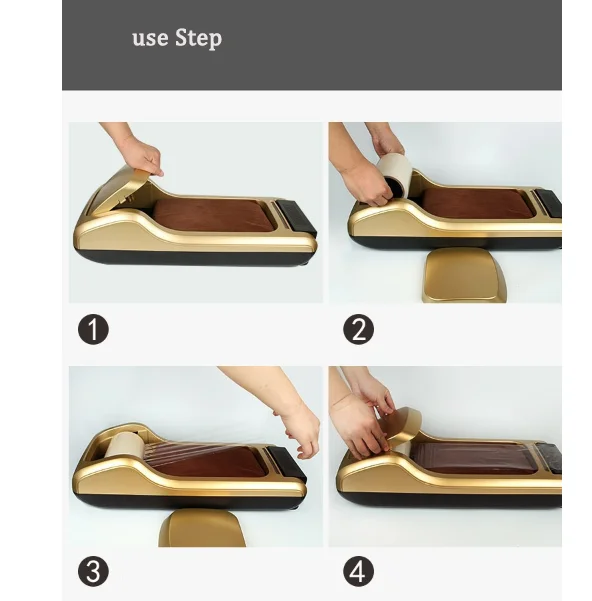 use Step

1

2

3

4