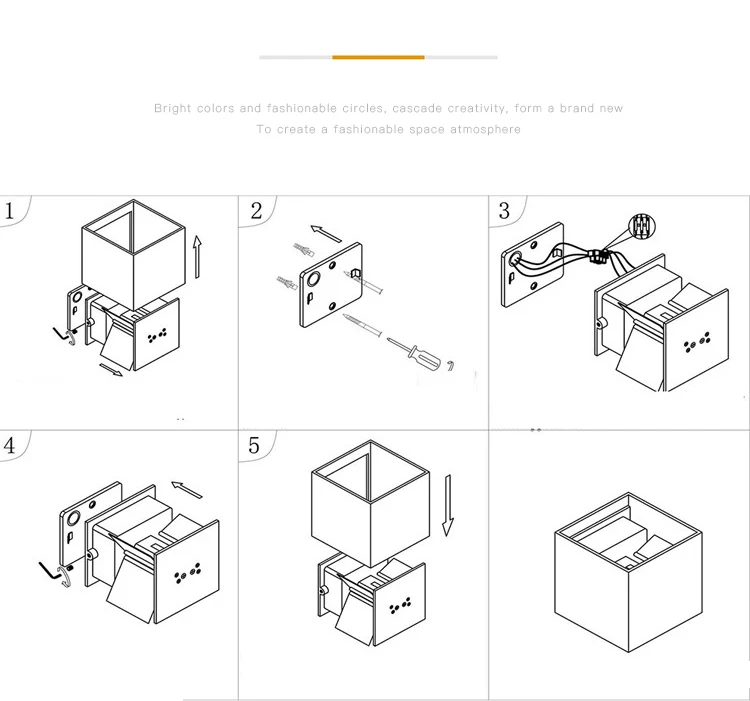 Bright colors and fashionable circles, cascade creativity, form a brand new
To create a fashionable space atmosphere

1

2

3

4

5