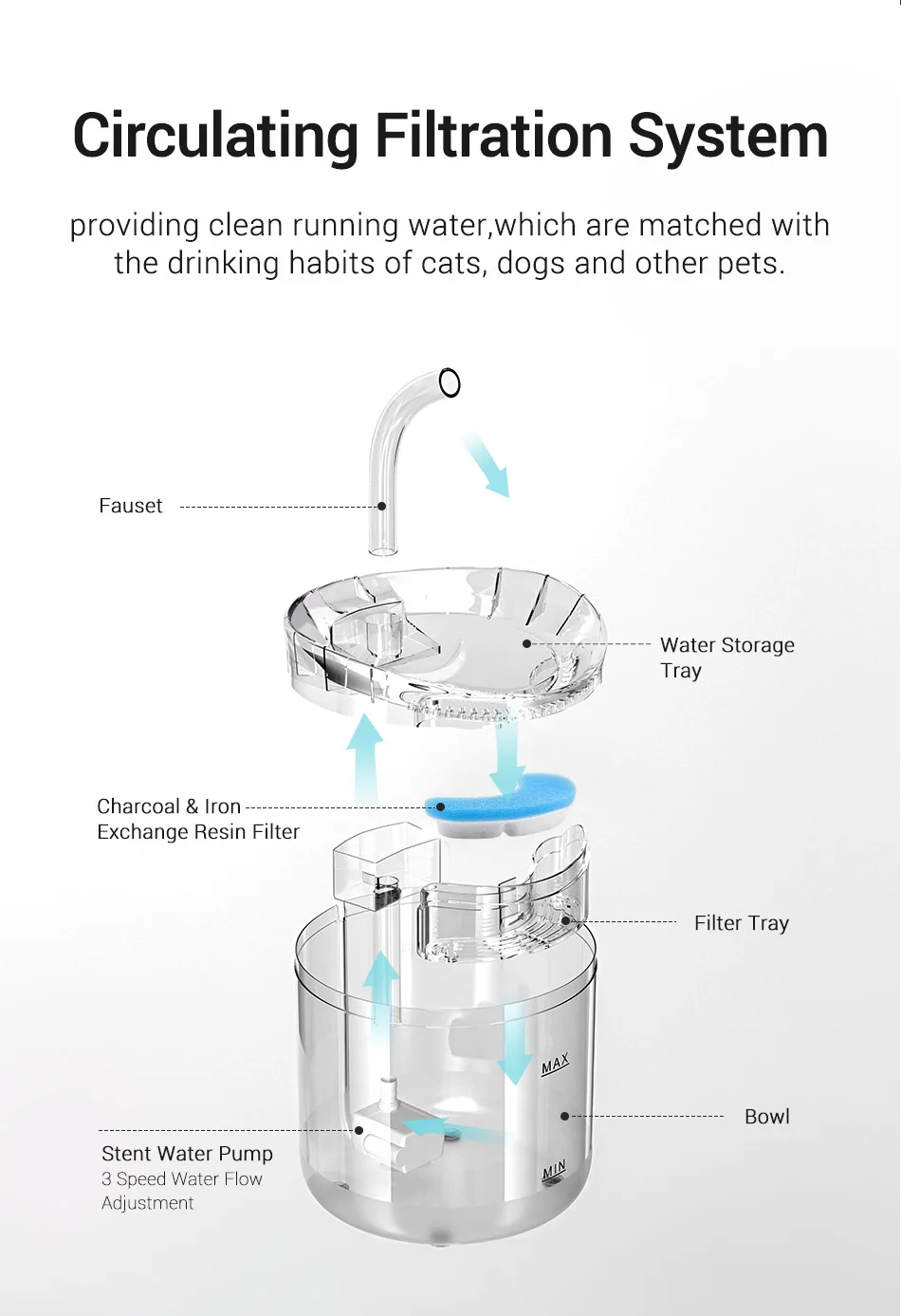 Circulating Filtration System

providing clean running water,which are matched with the drinking habits of cats, dogs and other pets.

Fauset

Water Storage Tray

Charcoal & Iron Exchange Resin Filter

Filter Tray

MAX

Bowl

MIN

Stent Water Pump
3 Speed Water Flow Adjustment