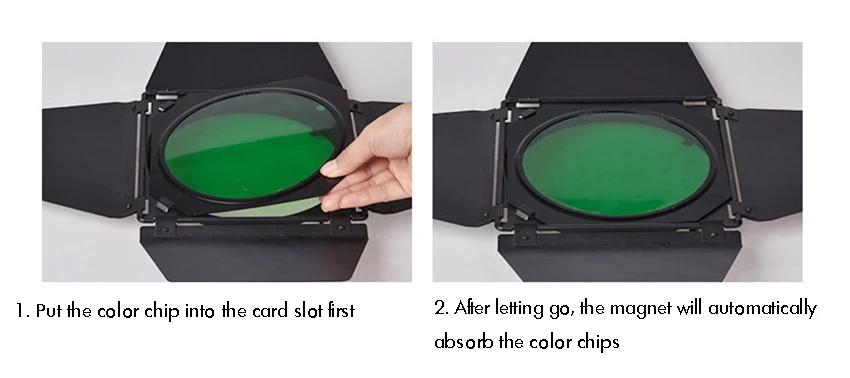 1. Put the color chip into the card slot first

2. After letting go, the magnet will automatically absorb the color chips