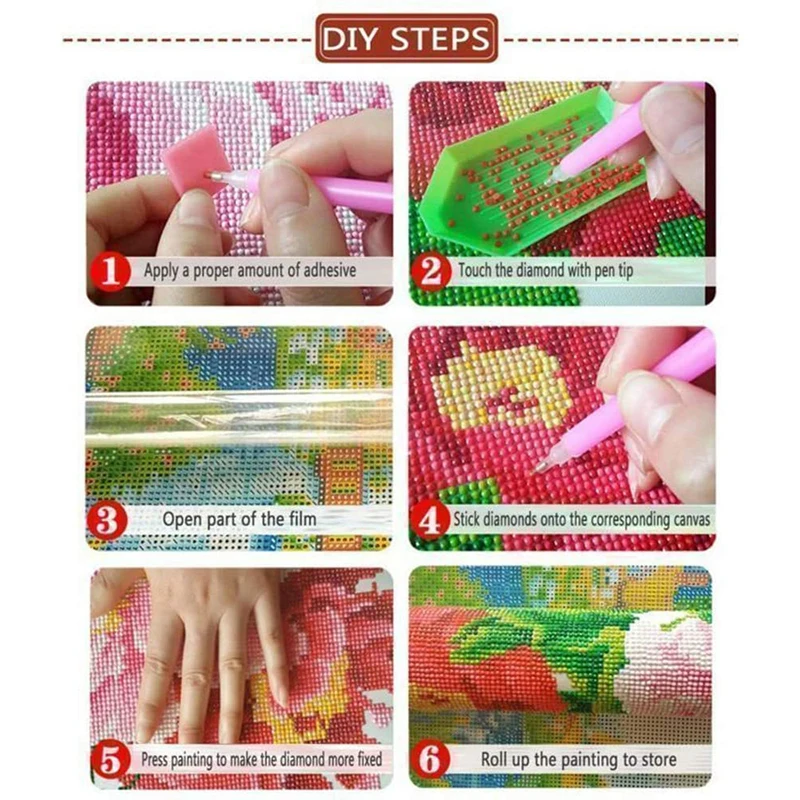 DIY STEPS

1 Apply a proper amount of adhesive

2 Touch the diamond with pen tip

3 Open part of the film

4 Stick diamonds onto the corresponding canvas

5 Press painting to make the diamond more fixed

6 Roll up the painting to store