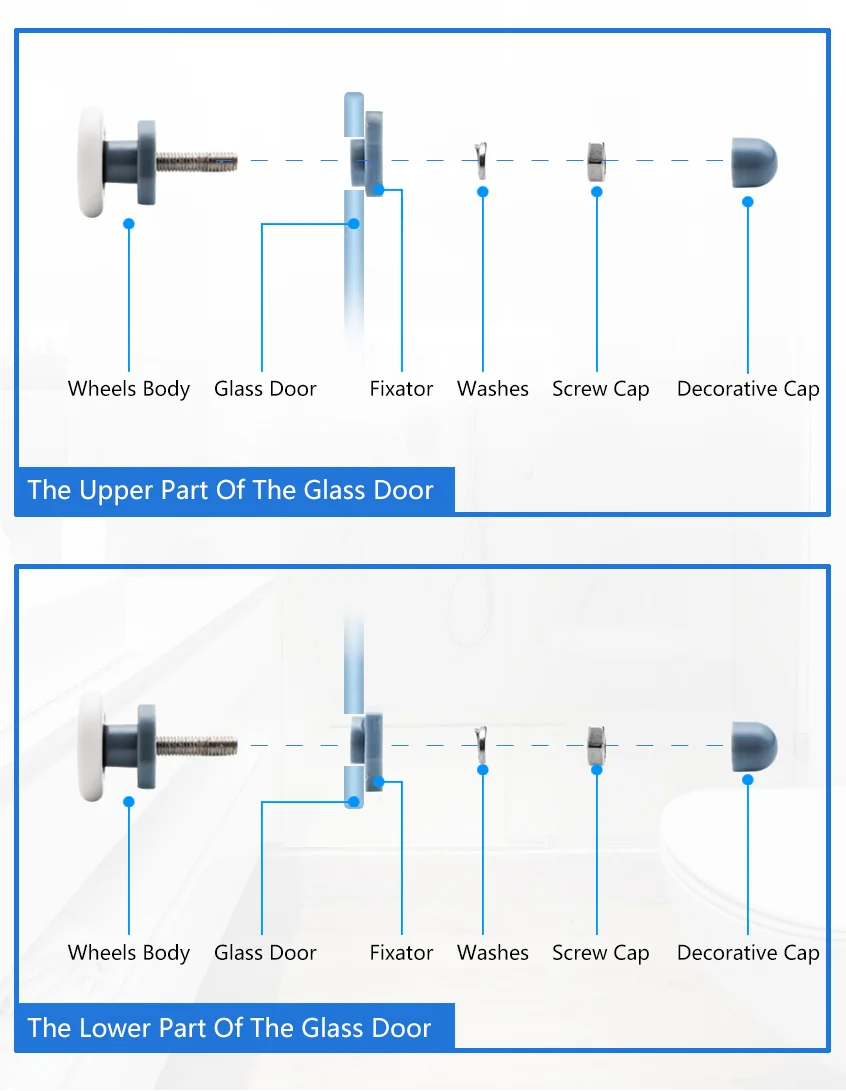 Wheels Body Glass Door Fixator Washes Screw Cap Decorative Cap

The Upper Part Of The Glass Door

Wheels Body Glass Door Fixator Washes Screw Cap Decorative Cap

The Lower Part Of The Glass Door