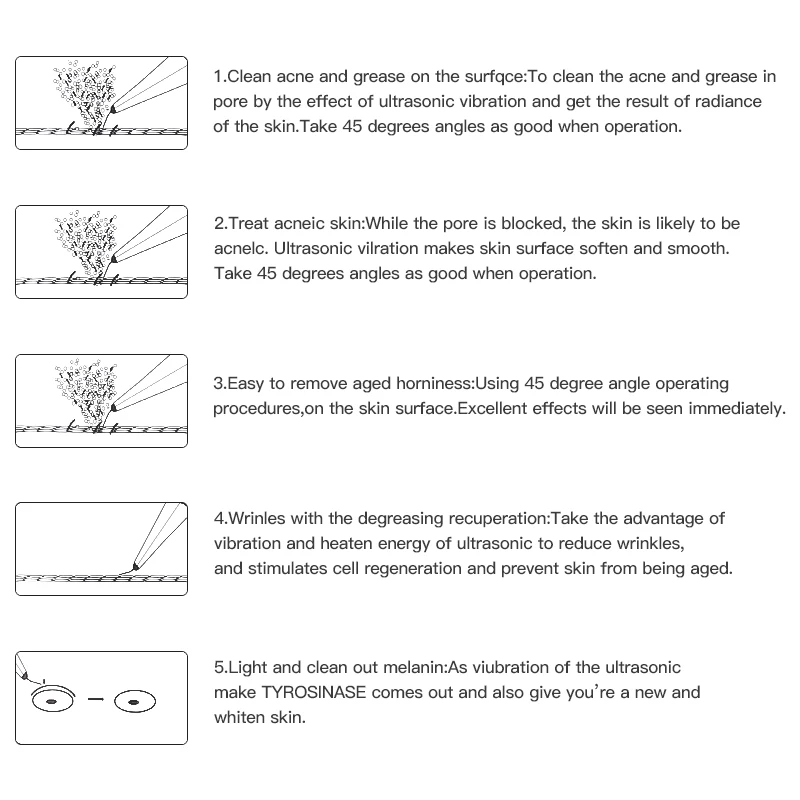 1.Clean acne and grease on the surfqce:To clean the acne and grease in pore by the effect of ultrasonic vibration and get the result of radiance of the skin.Take 45 degrees angles as good when operation.

2.Treat acneic skin:While the pore is blocked, the skin is likely to be acnelc. Ultrasonic vilration makes skin surface soften and smooth. Take 45 degrees angles as good when operation.

3.Easy to remove aged horniness:Using 45 degree angle operating procedures,on the skin surface.Excellent effects will be seen immediately.

4.Wrinles with the degreasing recuperation:Take the advantage of vibration and heaten energy of ultrasonic to reduce wrinkles, and stimulates cell regeneration and prevent skin from being aged.

5.Light and clean out melanin:As viubration of the ultrasonic make TYROSINASE comes out and also give you're a new and whiten skin.