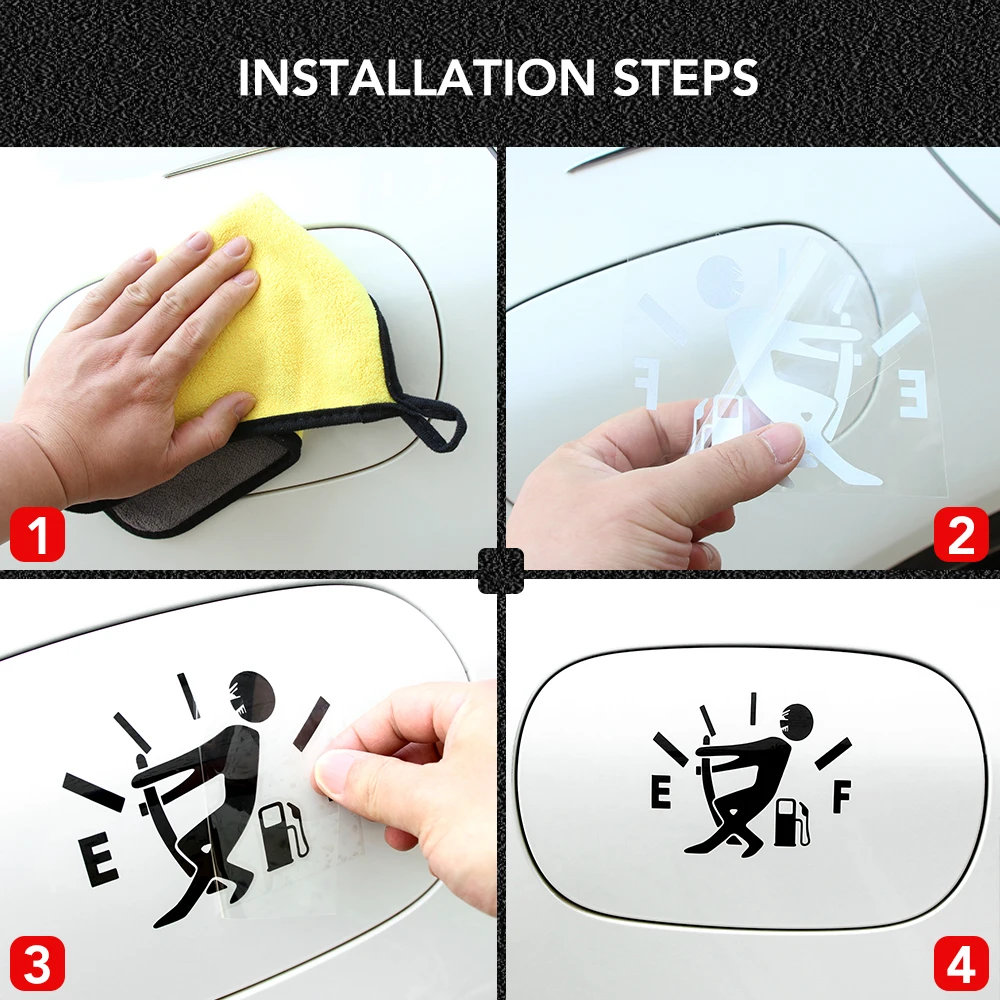 INSTALLATION STEPS

1

2

E

3

E

F

4