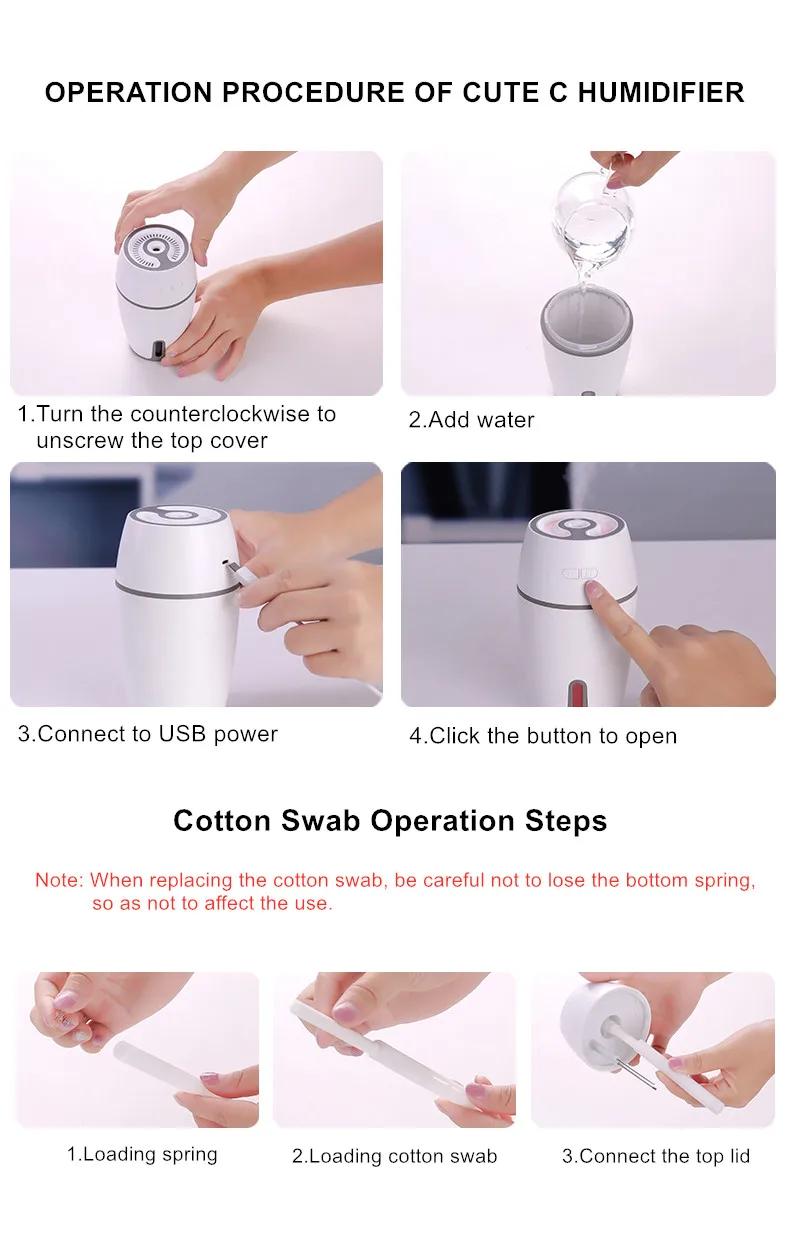 OPERATION PROCEDURE OF CUTE C HUMIDIFIER

1.Turn the counterclockwise to unscrew the top cover

2.Add water

3.Connect to USB power

4.Click the button to open

Cotton Swab Operation Steps

Note: When replacing the cotton swab, be careful not to lose the bottom spring, so as not to affect the use.

1.Loading spring

2.Loading cotton swab

3.Connect the top lid