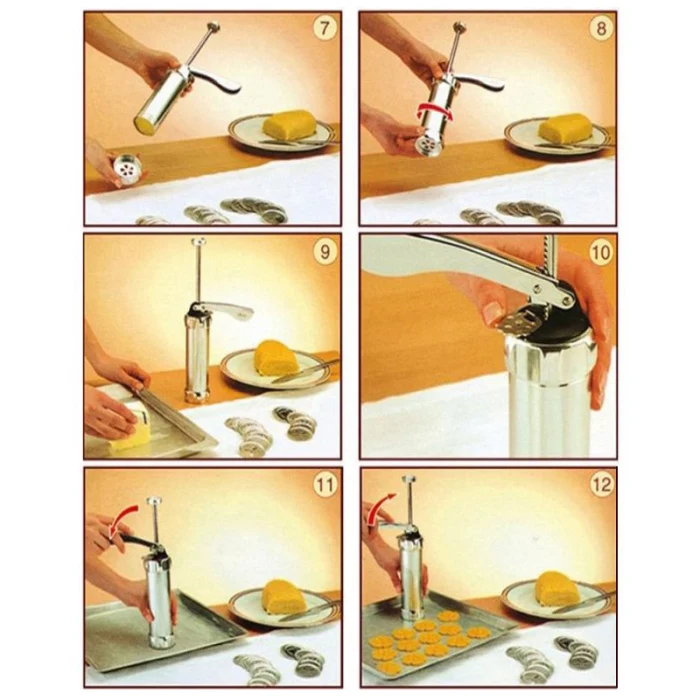 7
8
9
10
11
12