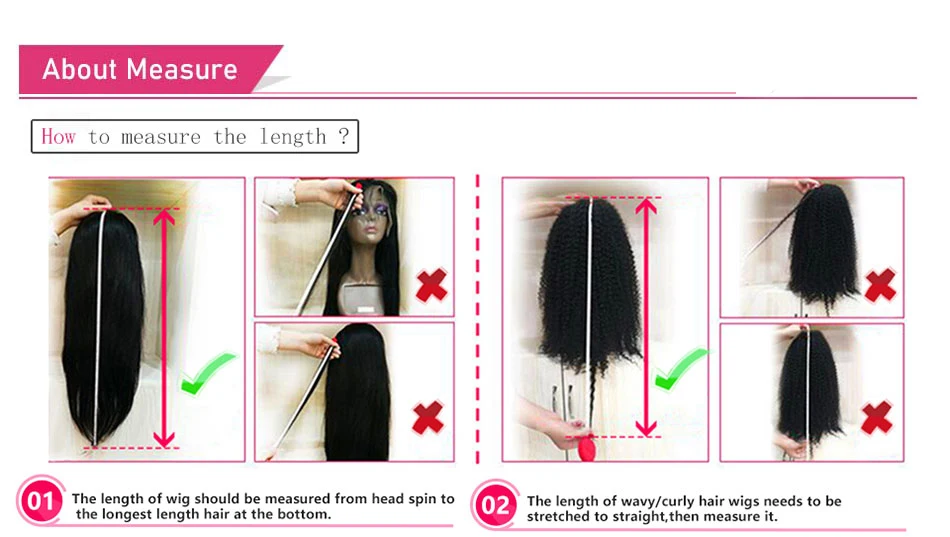 About Measure

How to measure the length ?

01 The length of wig should be measured from head spin to the longest length hair at the bottom.

02 The length of wavy/curly hair wigs needs to be stretched to straight,then measure it.