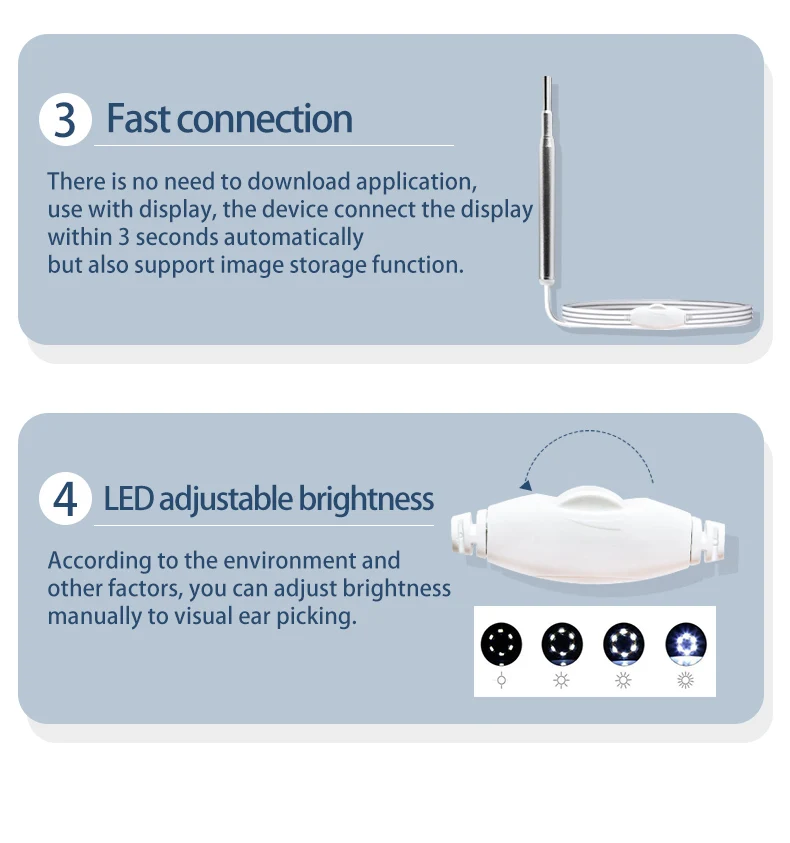 3 Fast connection

There is no need to download application, use with display, the device connect the display within 3 seconds automatically but also support image storage function.

4 LED adjustable brightness

According to the environment and other factors, you can adjust brightness manually to visual ear picking.