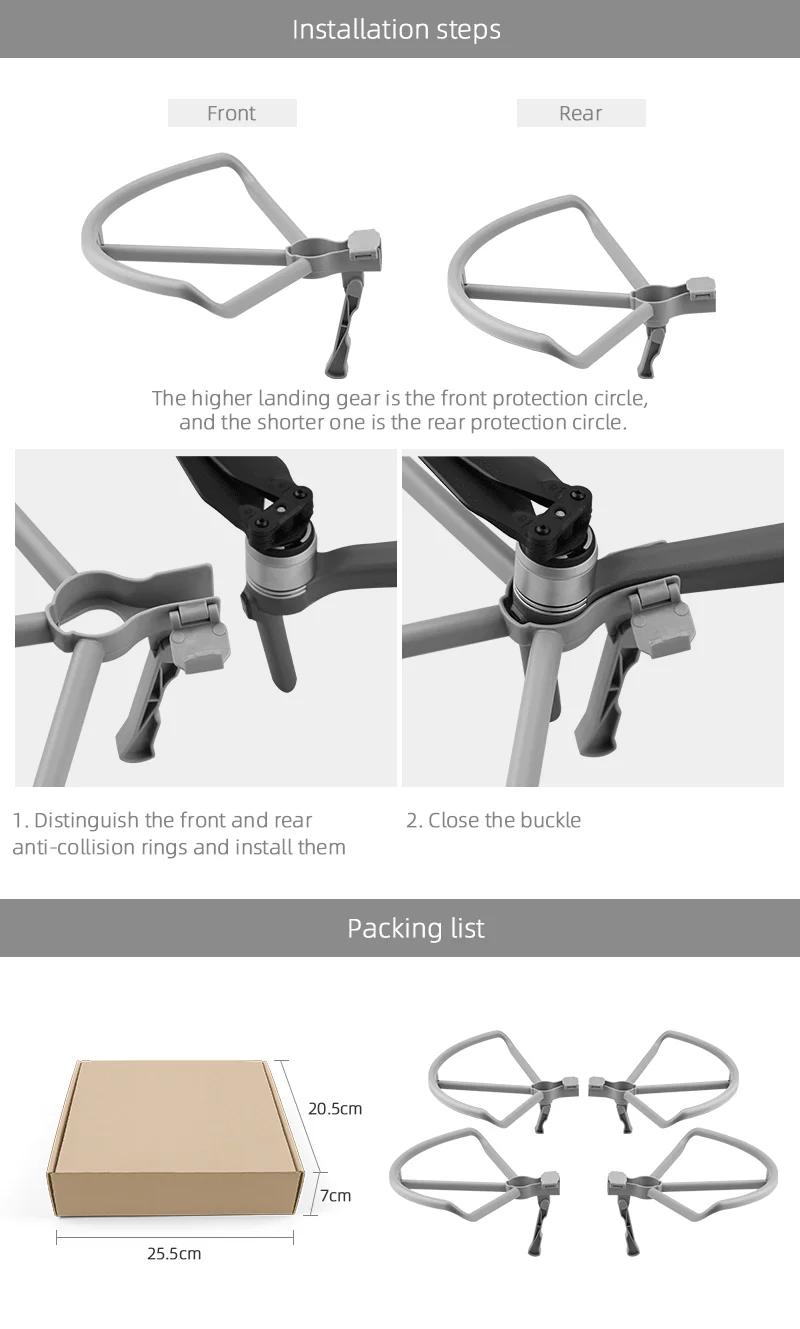 Installation steps

Front

Rear

The higher landing gear is the front protection circle, and the shorter one is the rear protection circle.

1. Distinguish the front and rear anti-collision rings and install them

2. Close the buckle

Packing list

20.5cm

7cm

25.5cm