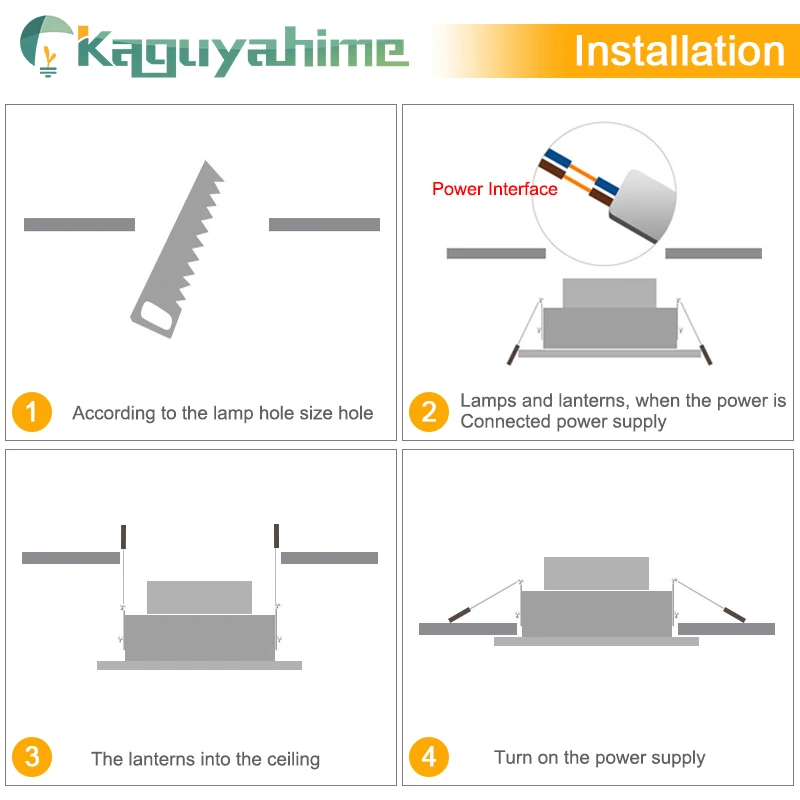 Kaguyahime

Installation

1 According to the lamp hole size hole

Power Interface

2 Lamps and lanterns, when the power is Connected power supply

3 The lanterns into the ceiling

4 Turn on the power supply