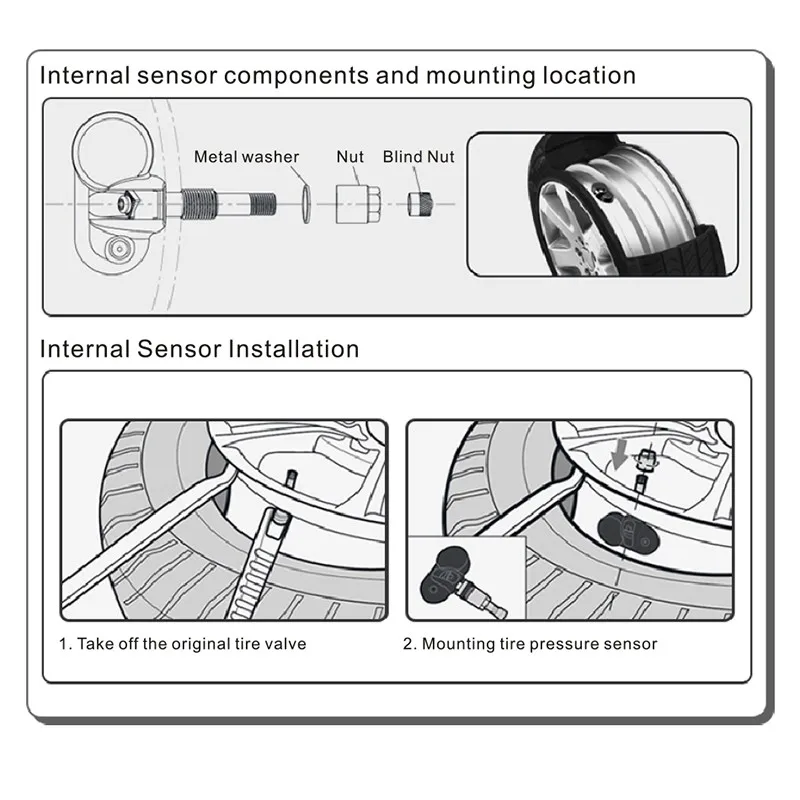 Internal sensor components and mounting location

Metal washer

Nut

Blind Nut

Internal Sensor Installation

1. Take off the original tire valve

2. Mounting tire pressure sensor