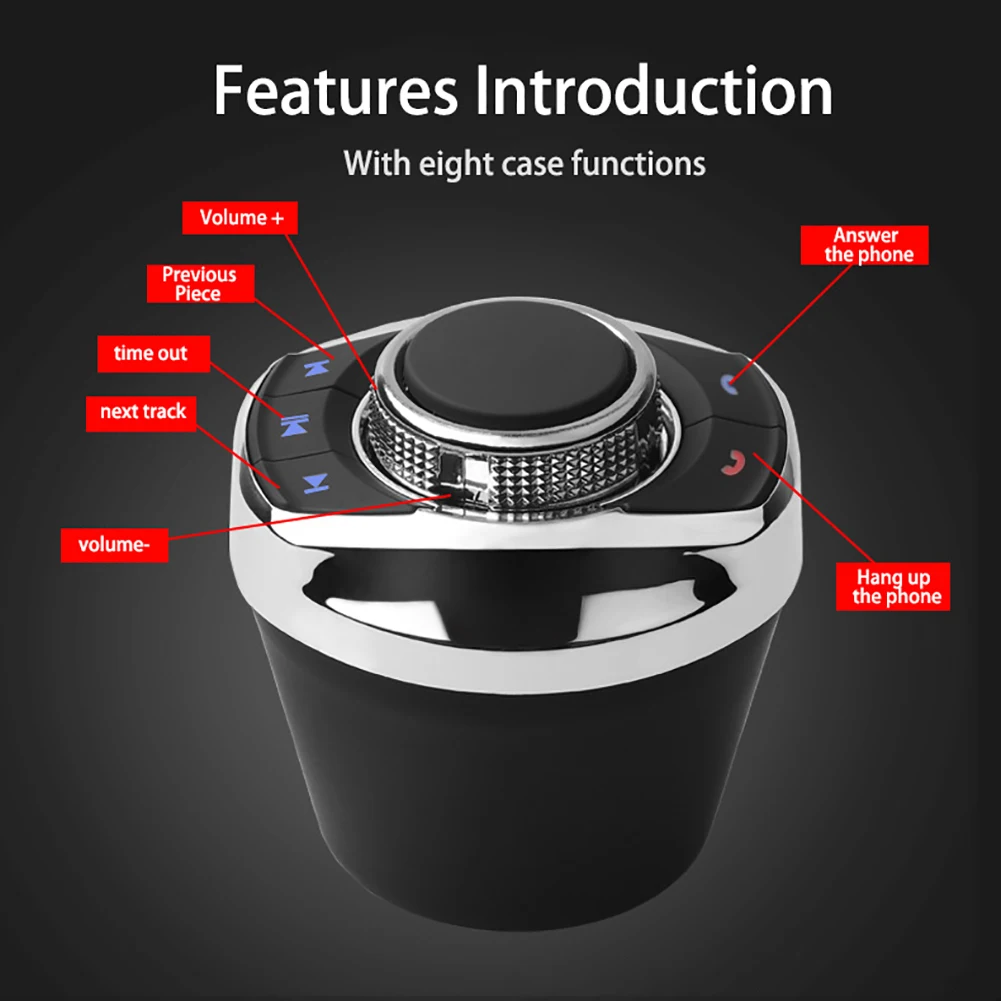 Features Introduction

With eight case functions

Volume +

Previous Piece

time out

next track

volume-

Answer the phone

Hang up the phone