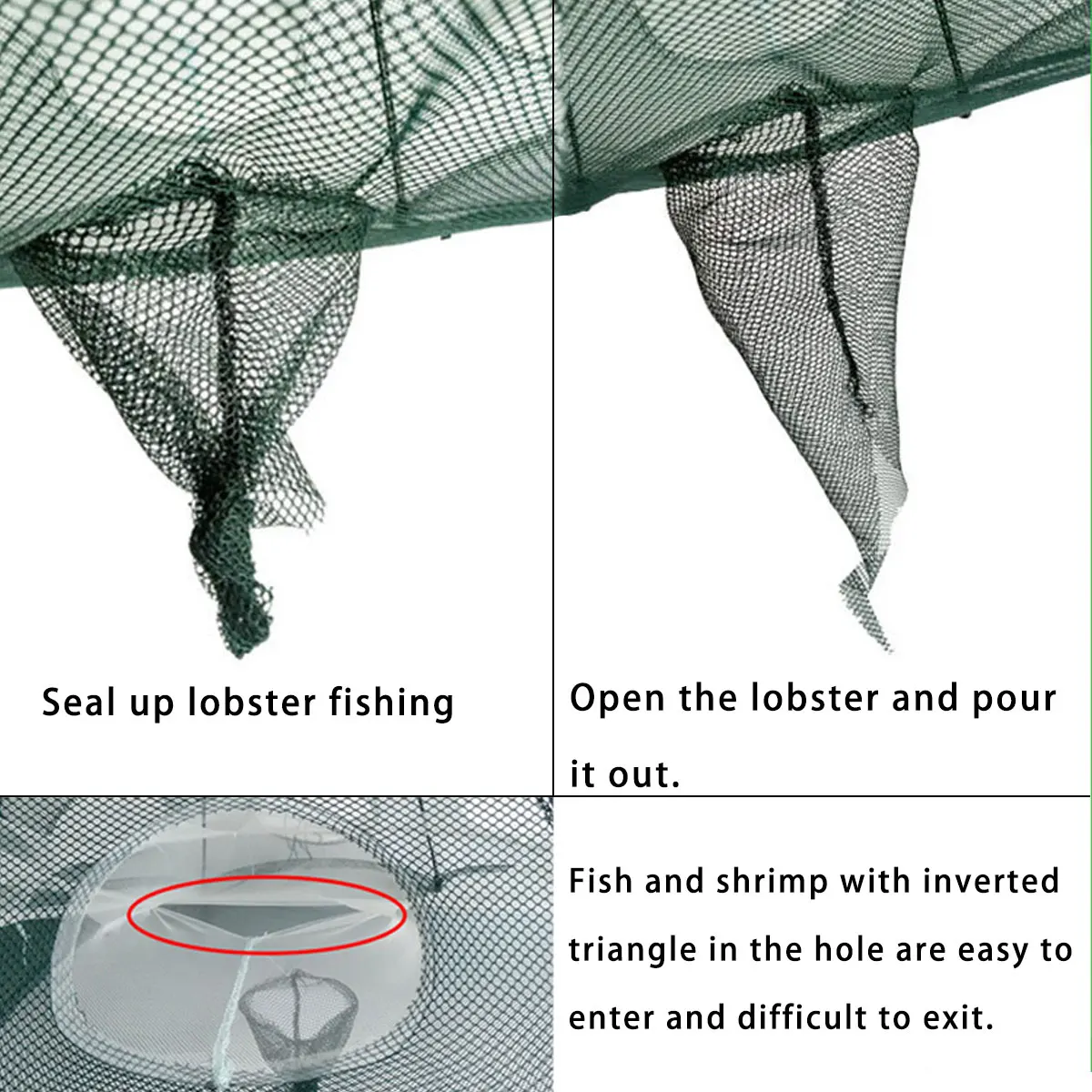 Seal up lobster fishing

Open the lobster and pour it out.

Fish and shrimp with inverted triangle in the hole are easy to enter and difficult to exit.