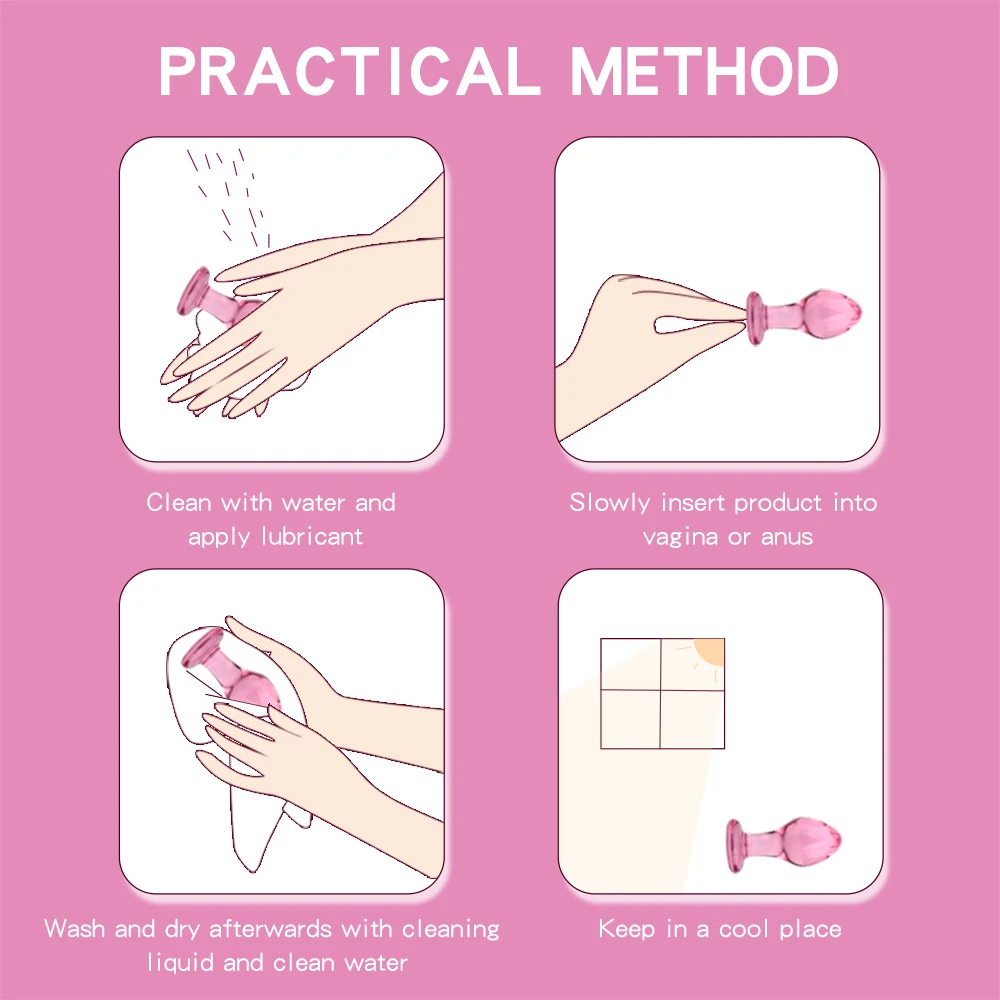 PRACTICAL METHOD

Clean with water and apply lubricant

Slowly insert product into vagina or anus

Wash and dry afterwards with cleaning liquid and clean water

Keep in a cool place