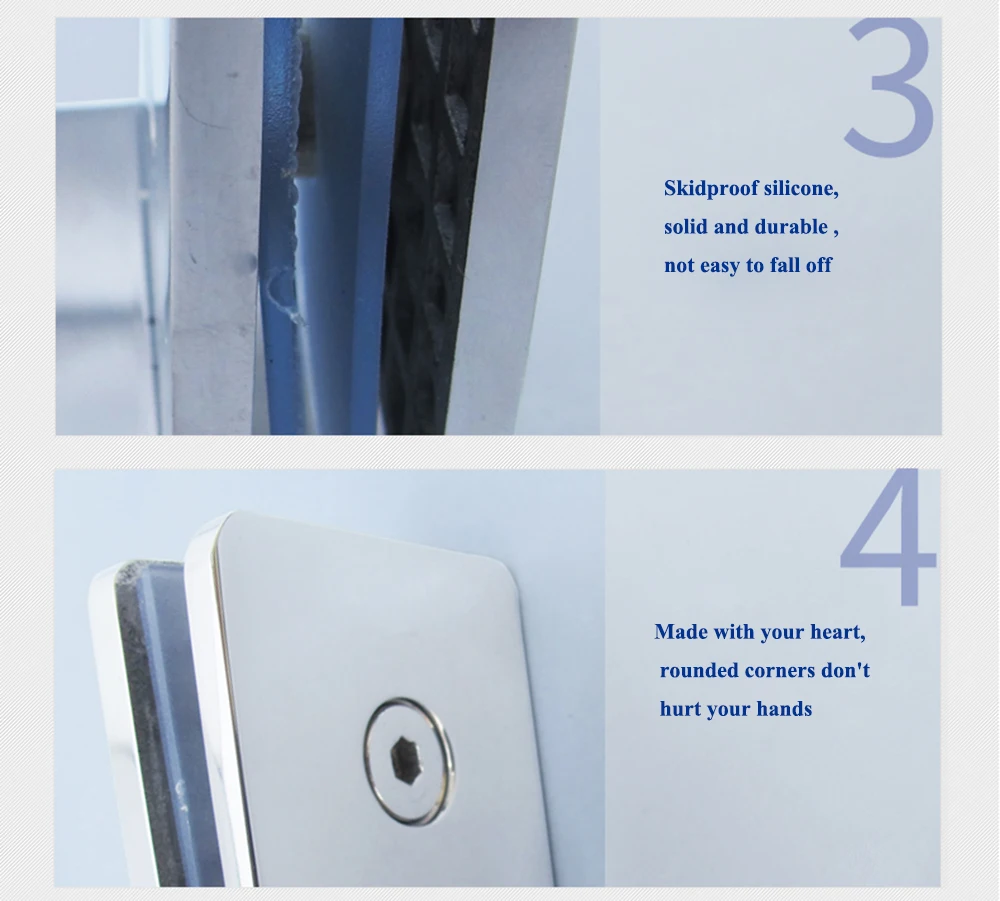 3

Skidproof silicone, solid and durable , not easy to fall off

4

Made with your heart, rounded corners don't hurt your hands