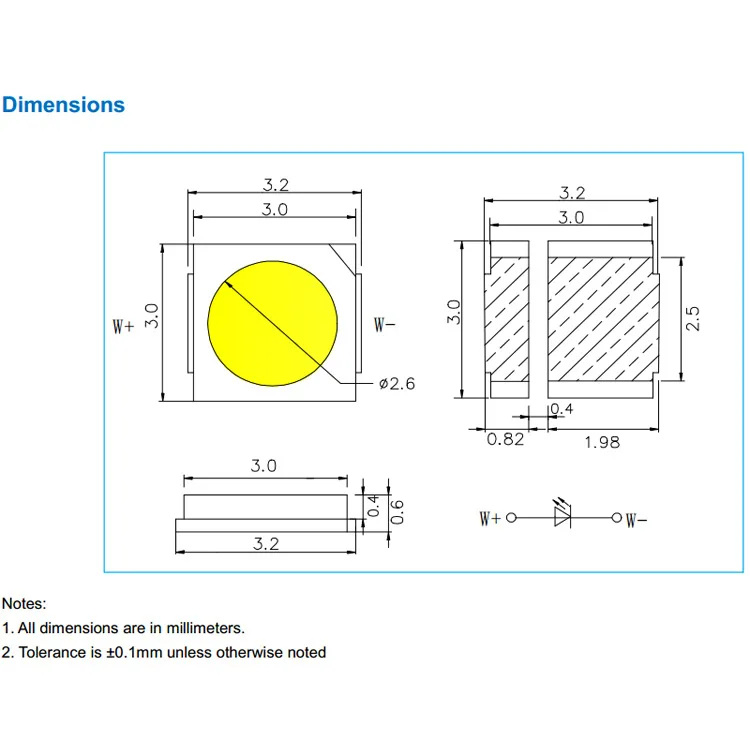 Dimensions

3.2
3.0
3.0
W+
W−
ø2.6

3.2
3.0
3.0
2.5
0.4
0.82
1.98

3.0
0.4
0.6
3.2

W+
W−

Notes:
1. All dimensions are in millimeters.
2. Tolerance is ±0.1mm unless otherwise noted