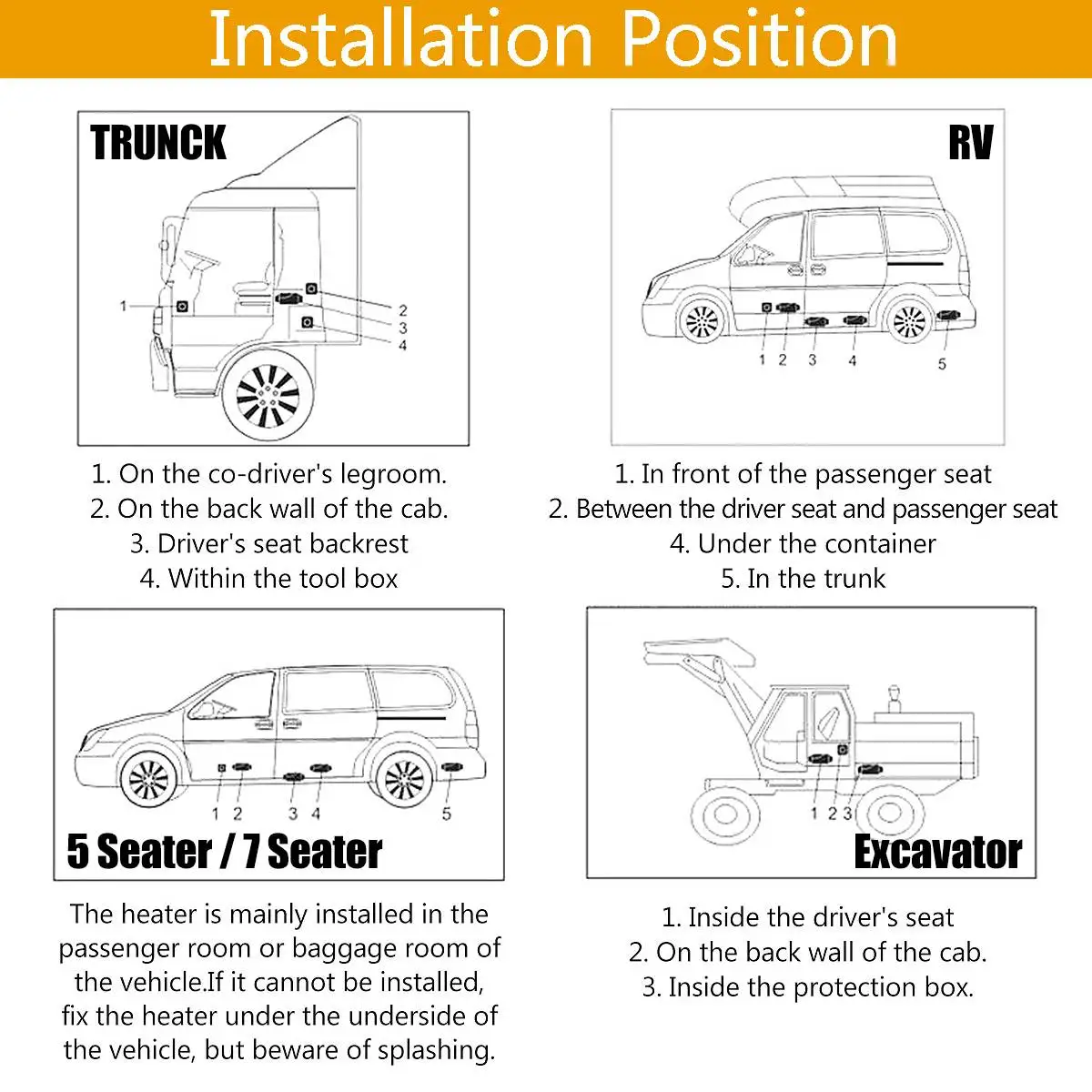 Installation Position

TRUNCK

1
2
3
4

1. On the co-driver's legroom.
2. On the back wall of the cab.
3. Driver's seat backrest
4. Within the tool box

RV

1 2 3 4 5

1. In front of the passenger seat
2. Between the driver seat and passenger seat
4. Under the container
5. In the trunk

1 2 3 4 5

5 Seater / 7 Seater

The heater is mainly installed in the passenger room or baggage room of the vehicle.If it cannot be installed, fix the heater under the underside of the vehicle, but beware of splashing.

1 2 3

Excavator

1. Inside the driver's seat
2. On the back wall of the cab.
3. Inside the protection box.