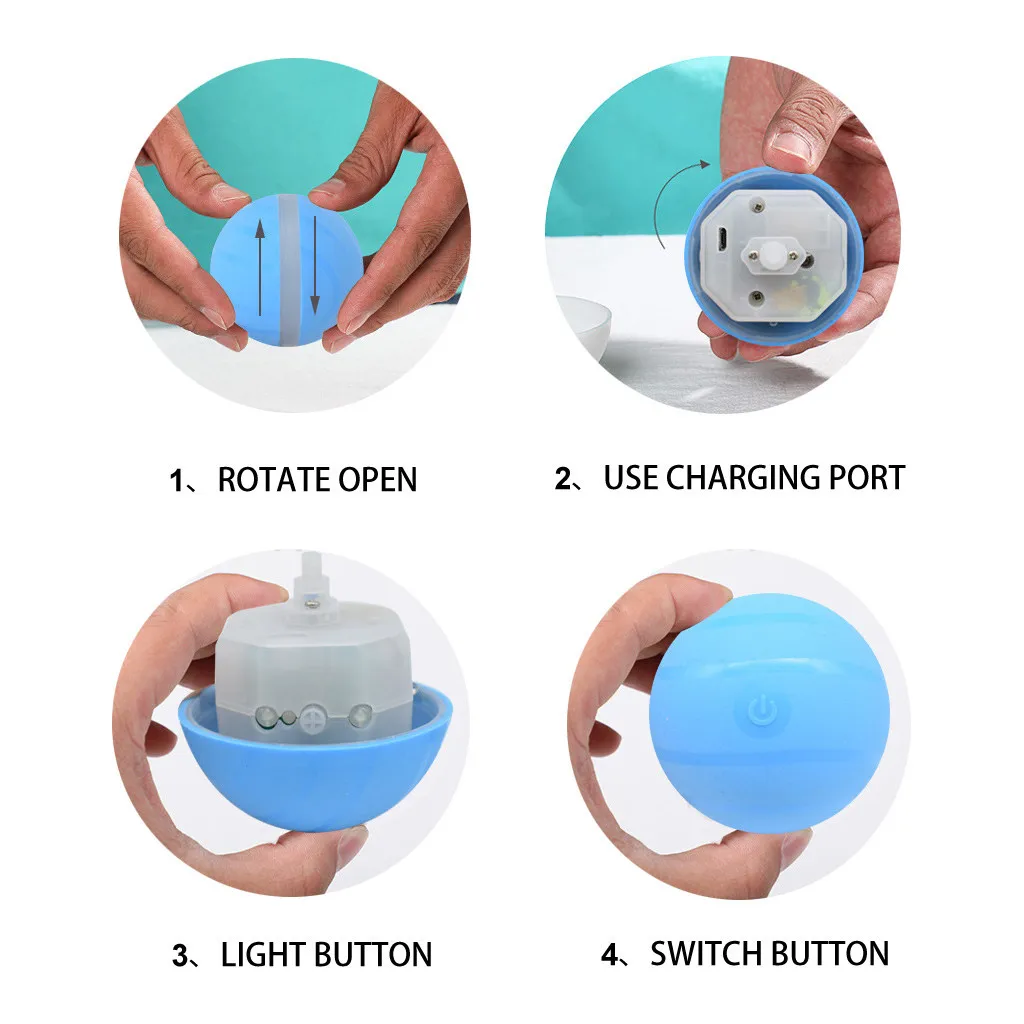 1、ROTATE OPEN

2、USE CHARGING PORT

3、LIGHT BUTTON

4、SWITCH BUTTON