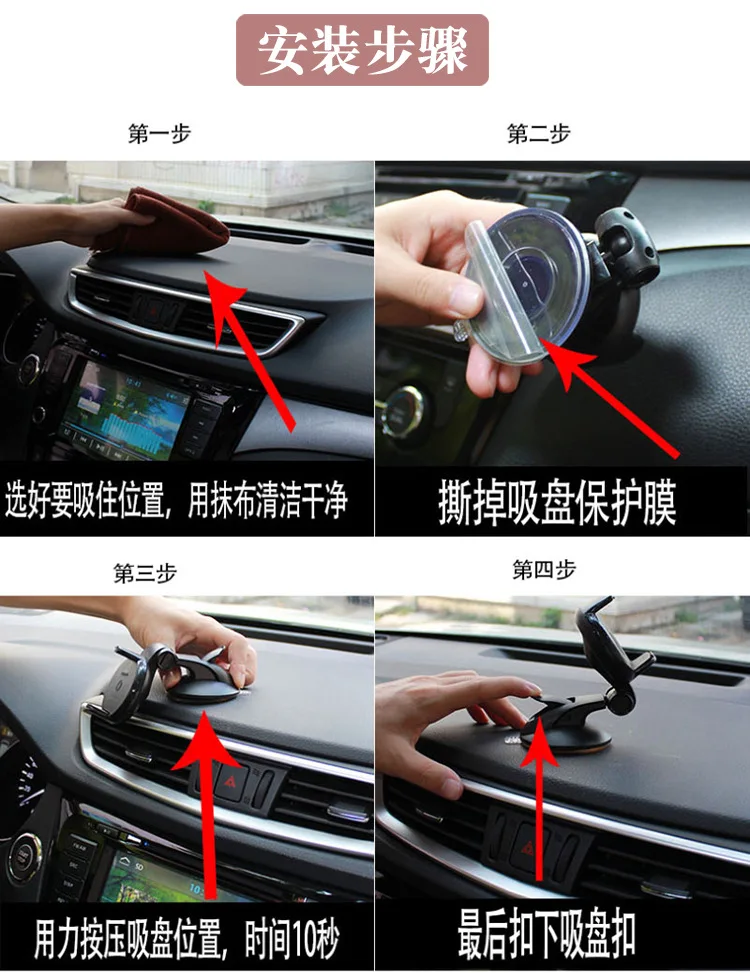 安装步骤

第一步

选好要吸住位置，用抹布清洁干净

第二步

撕掉吸盘保护膜

第三步

用力按压吸盘位置，时间10秒

第四步

最后扣下吸盘扣