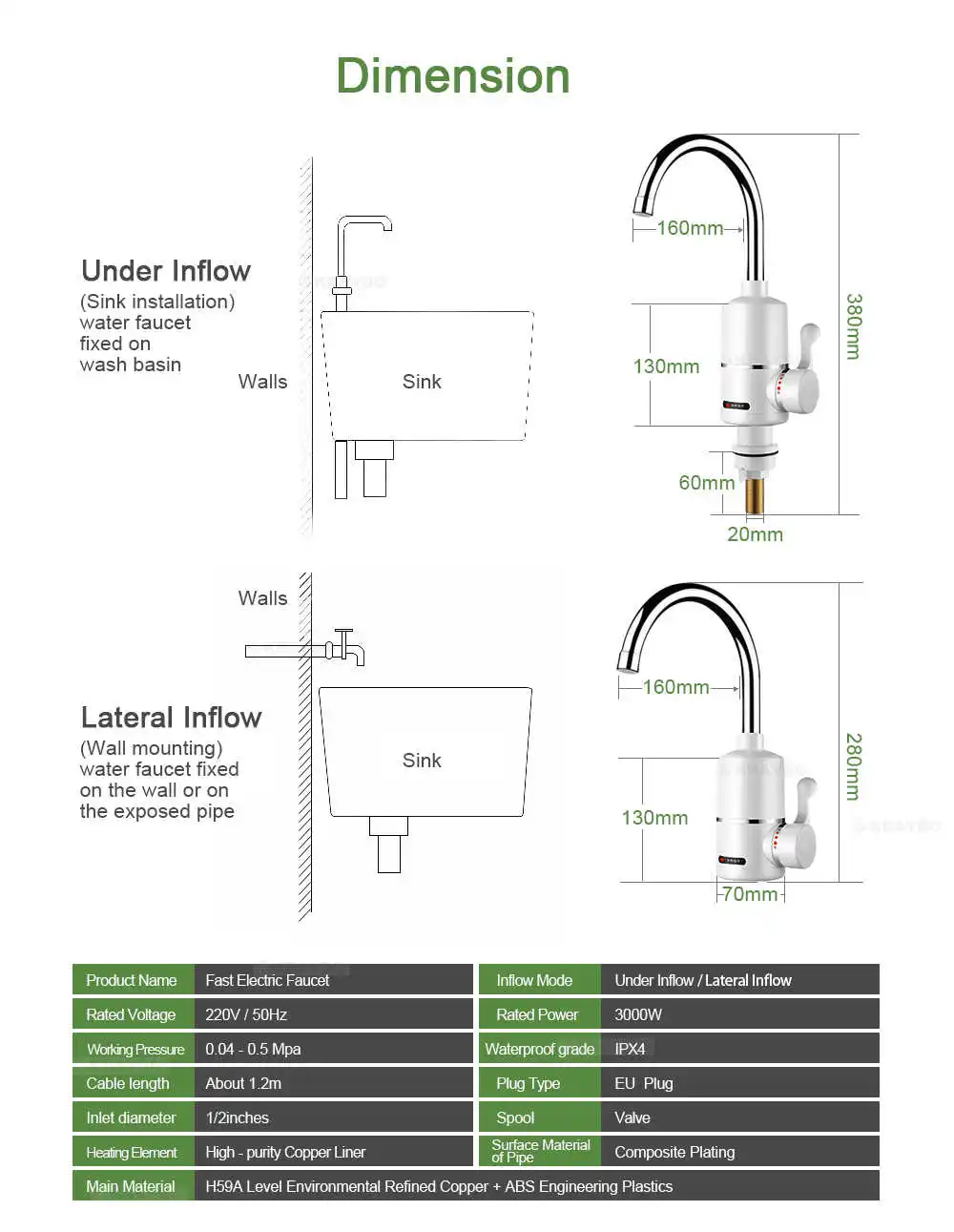 Dimension

Under Inflow
(Sink installation) water faucet fixed on wash basin

Walls

Sink

160mm
130mm
380mm
60mm
20mm

Walls

Lateral Inflow
(Wall mounting) water faucet fixed on the wall or on the exposed pipe

Sink

160mm
130mm
280mm
70mm

| Product Name | Fast Electric Faucet | Inflow Mode | Under Inflow / Lateral Inflow |
|---|---|---|---|
| Rated Voltage | 220V / 50Hz | Rated Power | 3000W |
| Working Pressure | 0.04 - 0.5 Mpa | Waterproof grade | IPX4 |
| Cable length | About 1.2m | Plug Type | EU Plug |
| Inlet diameter | 1/2inches | Spool | Valve |
| Heating Element | High - purity Copper Liner | Surface Material of Pipe | Composite Plating |
| Main Material | H59A Level Environmental Refined Copper + ABS Engineering Plastics | | |