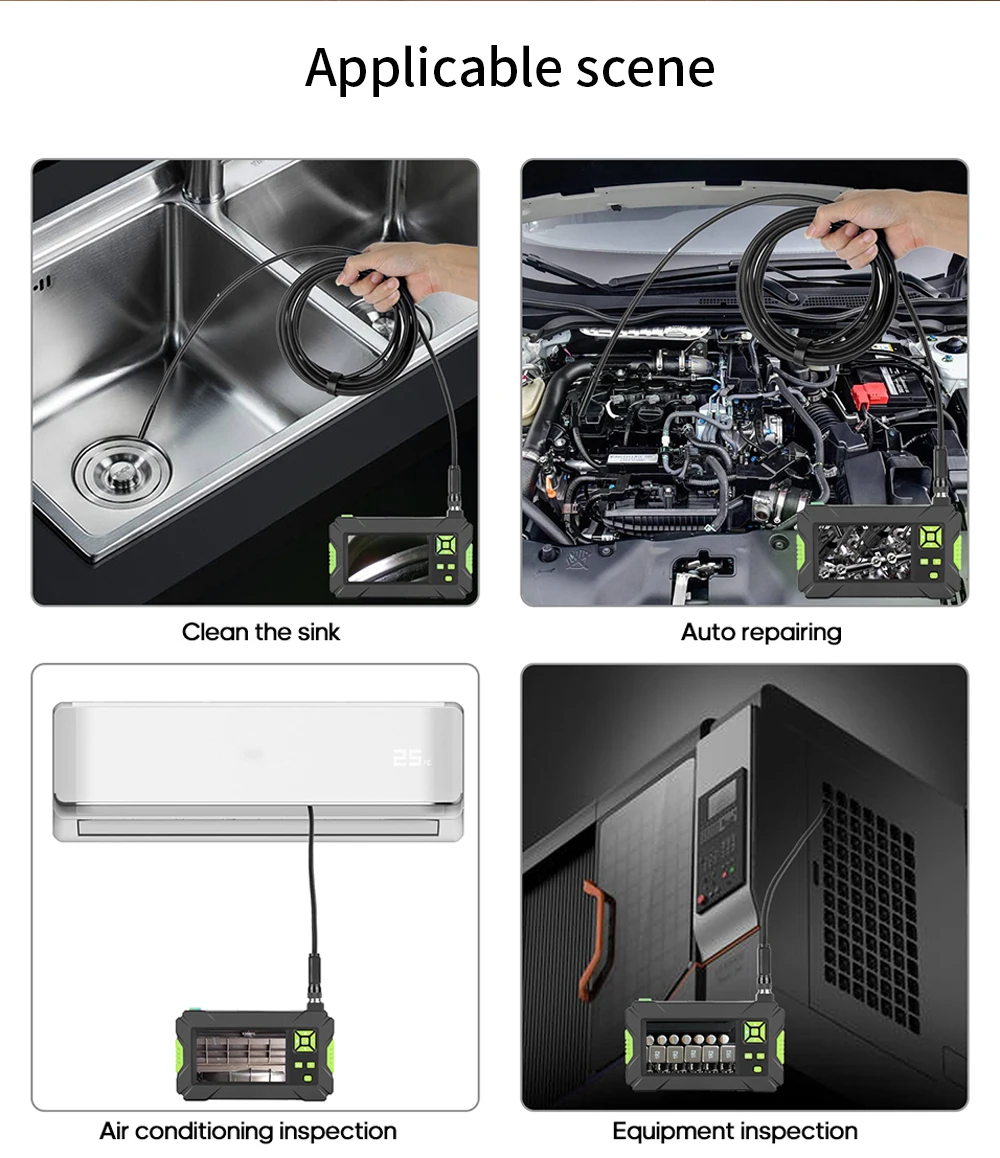 Applicable scene

Clean the sink

Auto repairing

25°C

Air conditioning inspection

Equipment inspection