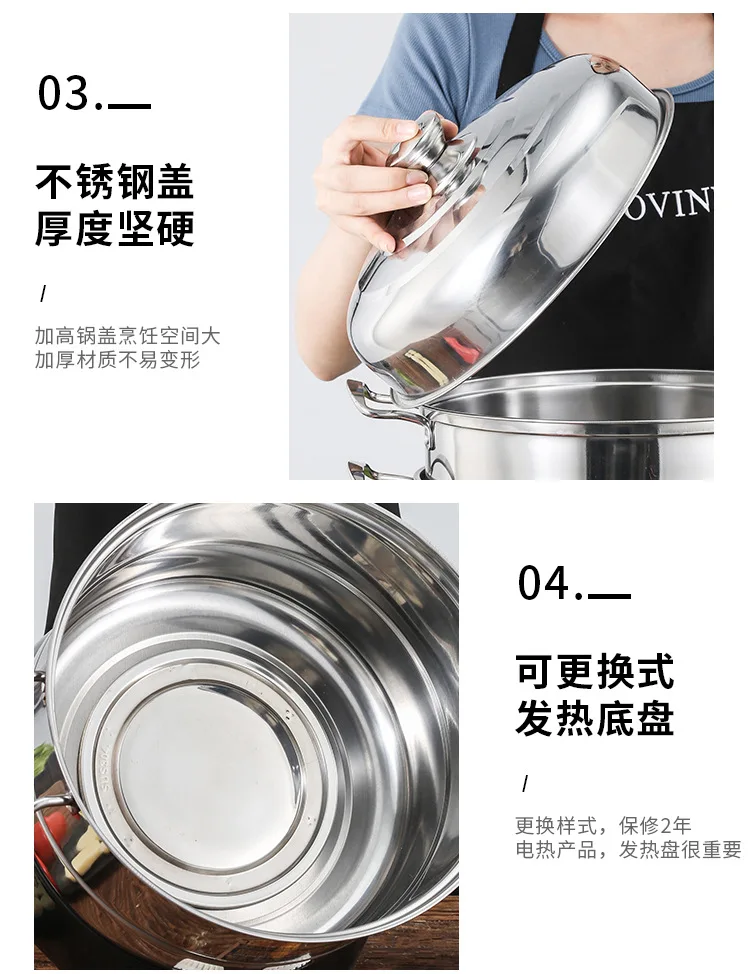 03.

不锈钢盖
厚度坚硬

/

加高锅盖烹饪空间大
加厚材质不易变形

OVIN

04.

可更换式
发热底盘

/

更换样式，保修2年
电热产品，发热盘很重要