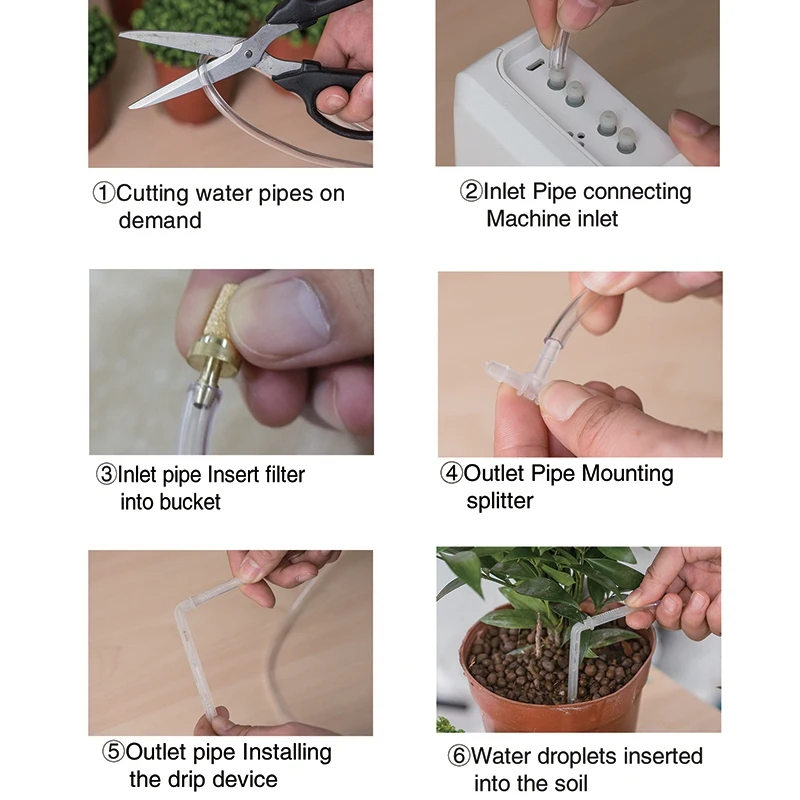 ①Cutting water pipes on demand

②Inlet Pipe connecting Machine inlet

③Inlet pipe Insert filter into bucket

④Outlet Pipe Mounting splitter

⑤Outlet pipe Installing the drip device

⑥Water droplets inserted into the soil