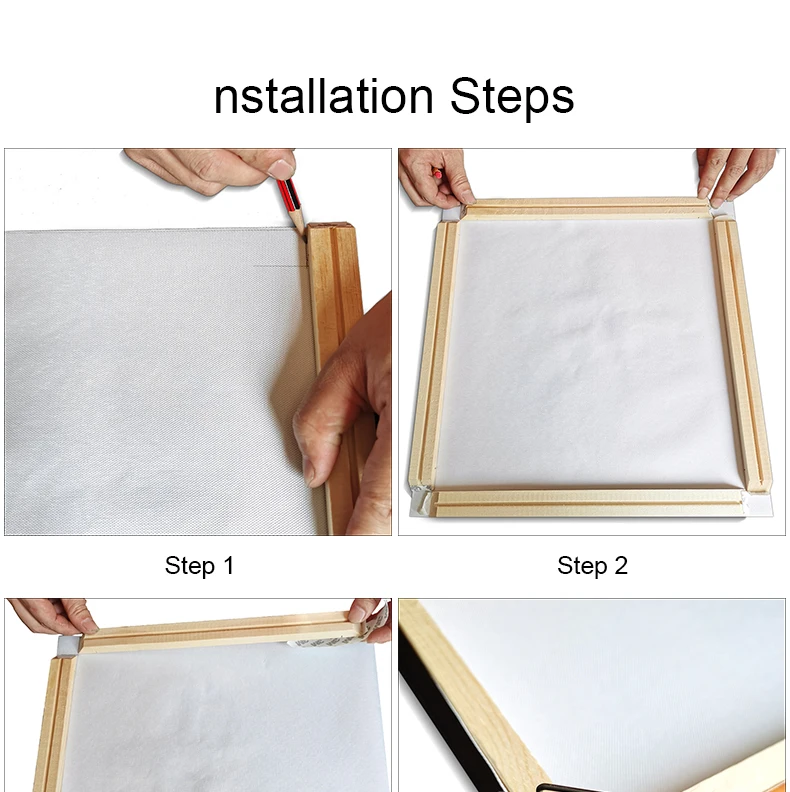 nstallation Steps

Step 1

Step 2