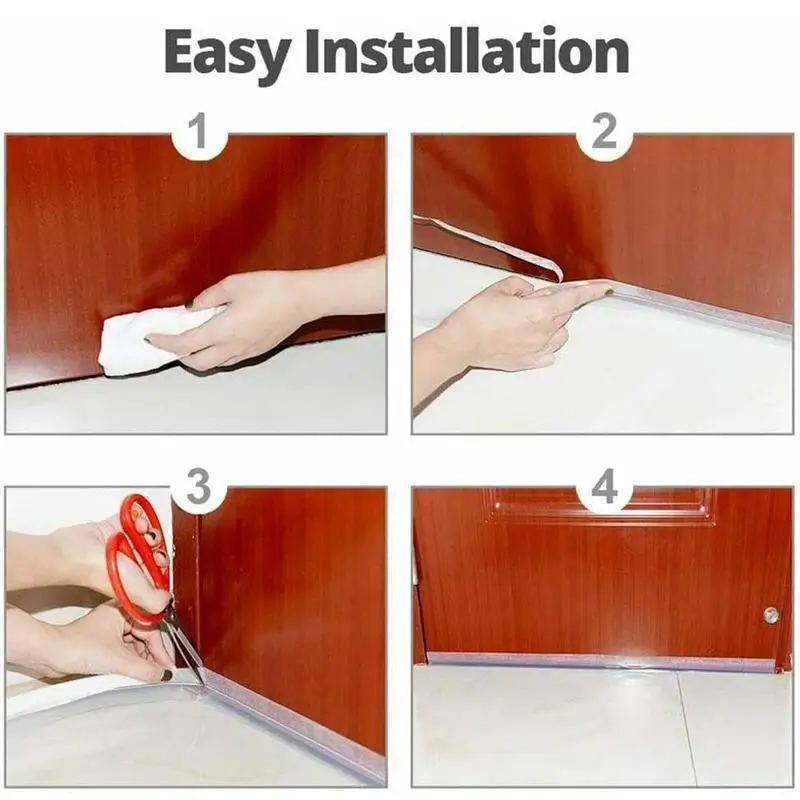 Easy Installation

1

2

3

4