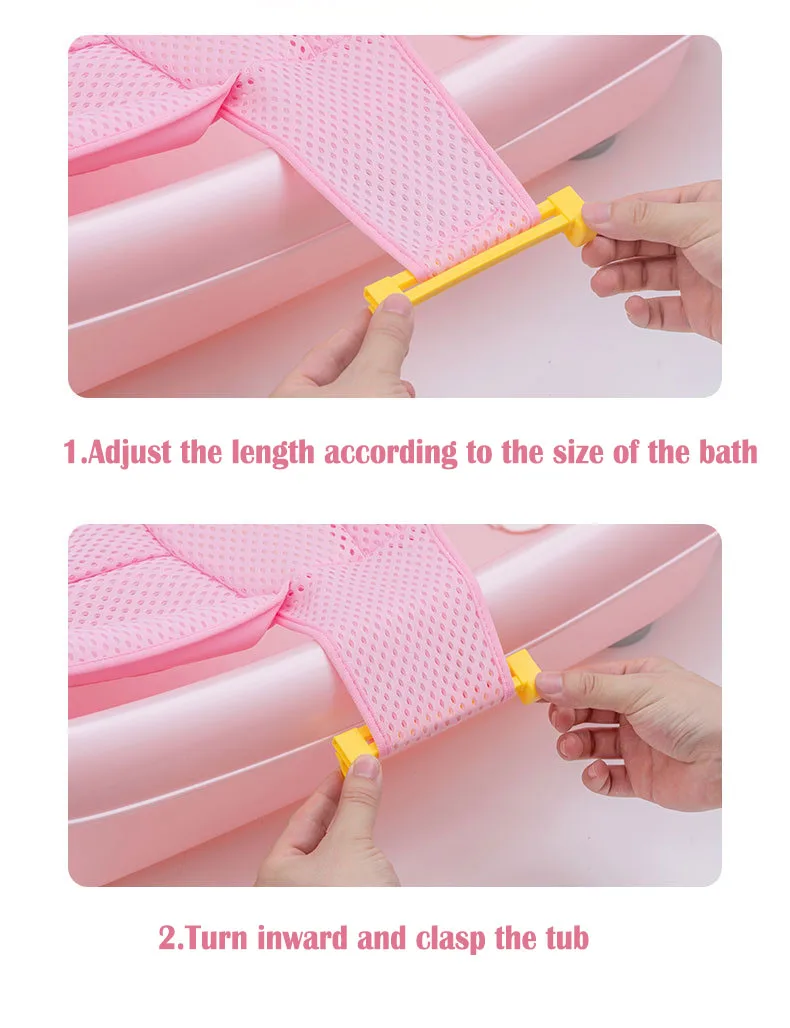 1.Adjust the length according to the size of the bath

2.Turn inward and clasp the tub