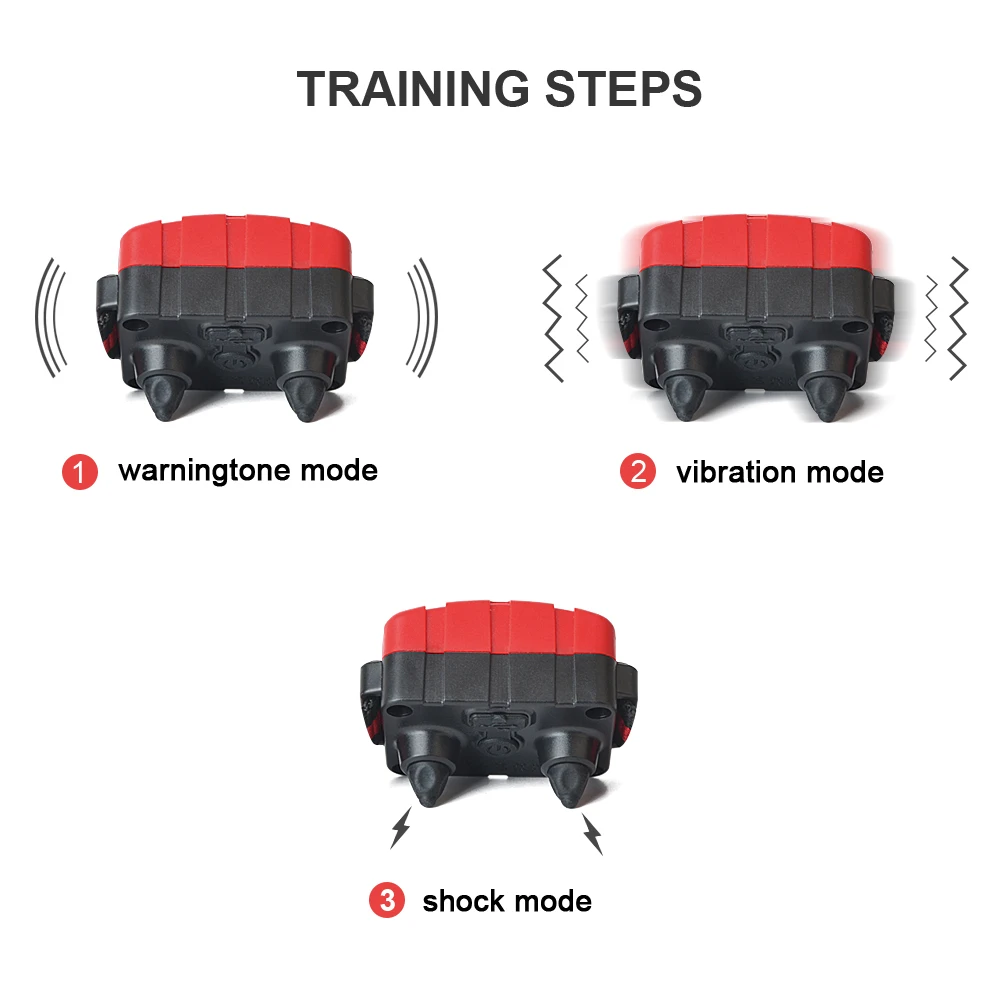 TRAINING STEPS

1 warningtone mode

2 vibration mode

3 shock mode