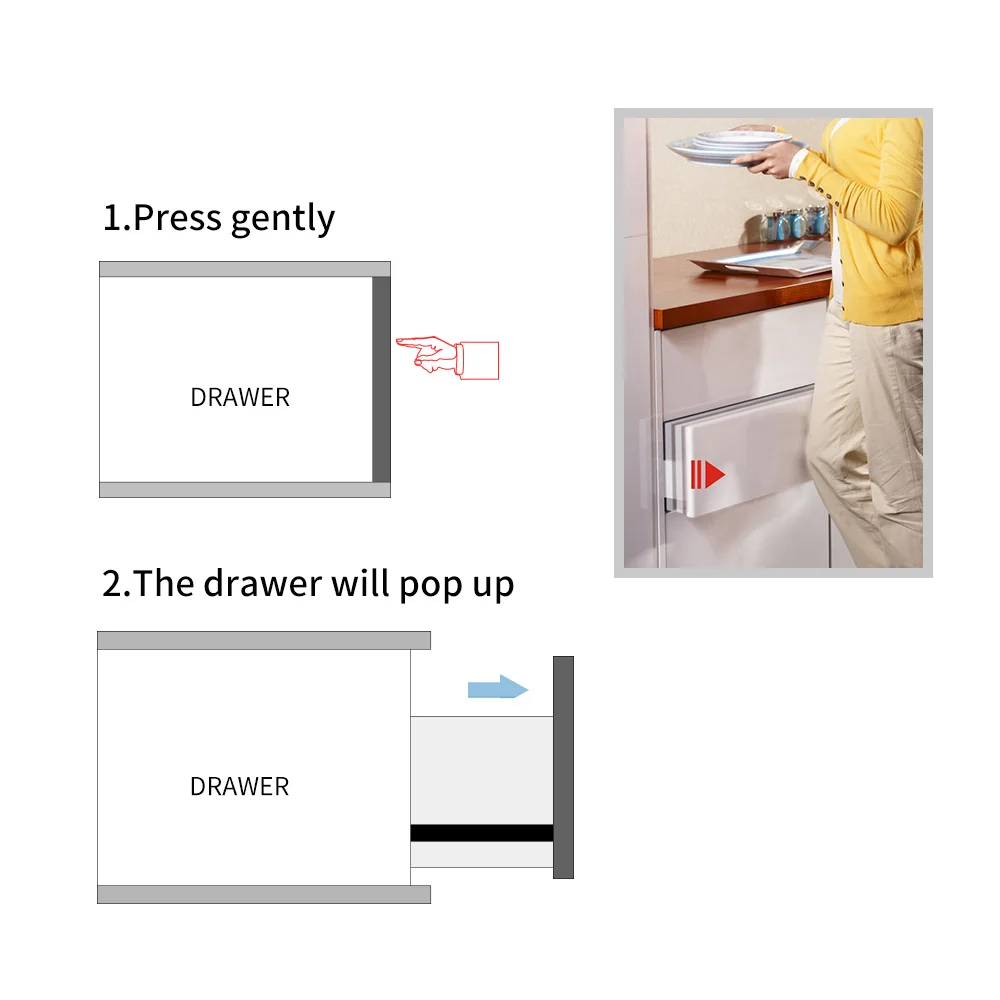 1.Press gently

DRAWER

2.The drawer will pop up

DRAWER