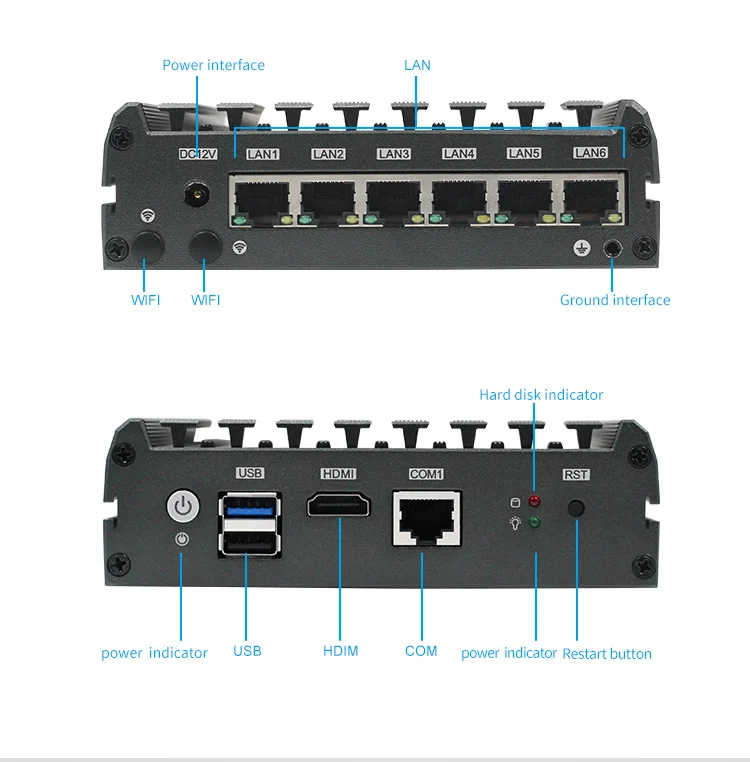 Power interface

LAN

DC12V

LAN1

LAN2

LAN3

LAN4

LAN5

LAN6

WIFI

WIFI

Ground interface

Hard disk indicator

USB

HDMI

COM1

RST

power indicator

USB

HDIM

COM

power indicator

Restart button