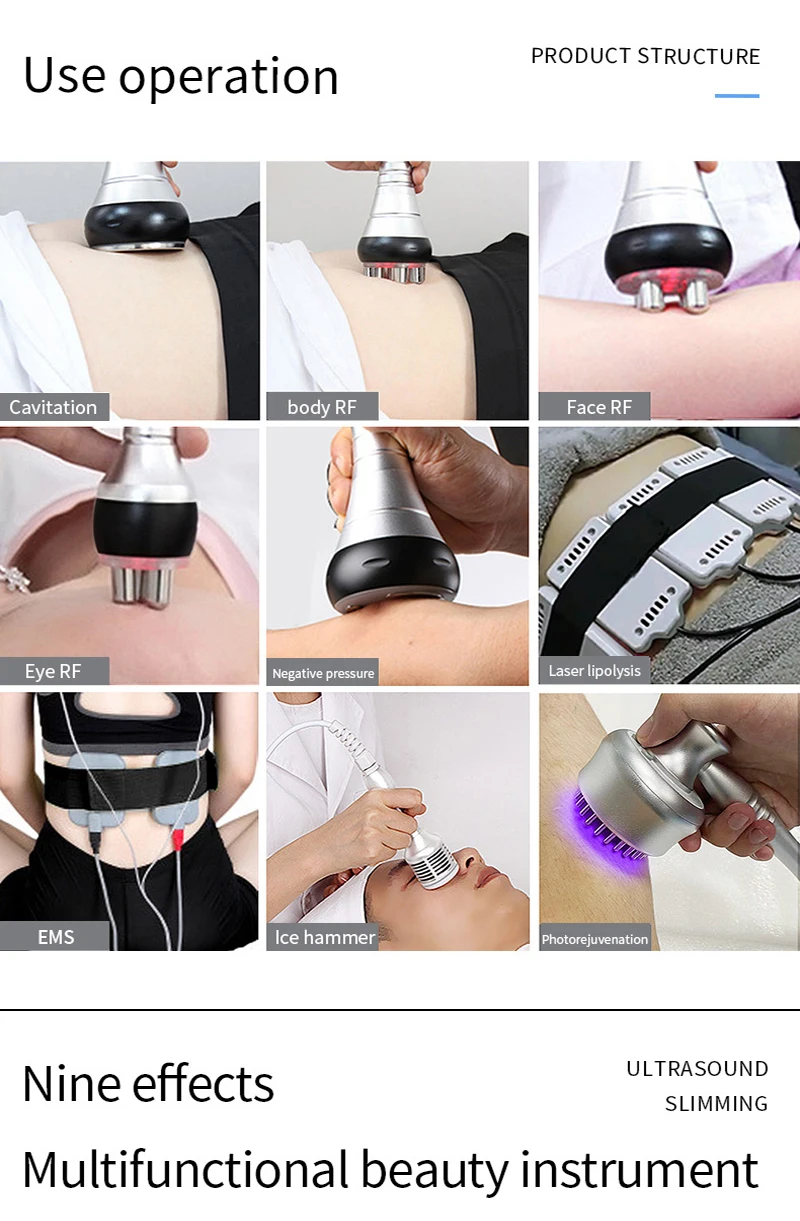 Use operation

PRODUCT STRUCTURE

Cavitation

body RF

Face RF

Eye RF

Negative pressure

Laser lipolysis

EMS

Ice hammer

Photorejuvenation

Nine effects

ULTRASOUND SLIMMING

Multifunctional beauty instrument