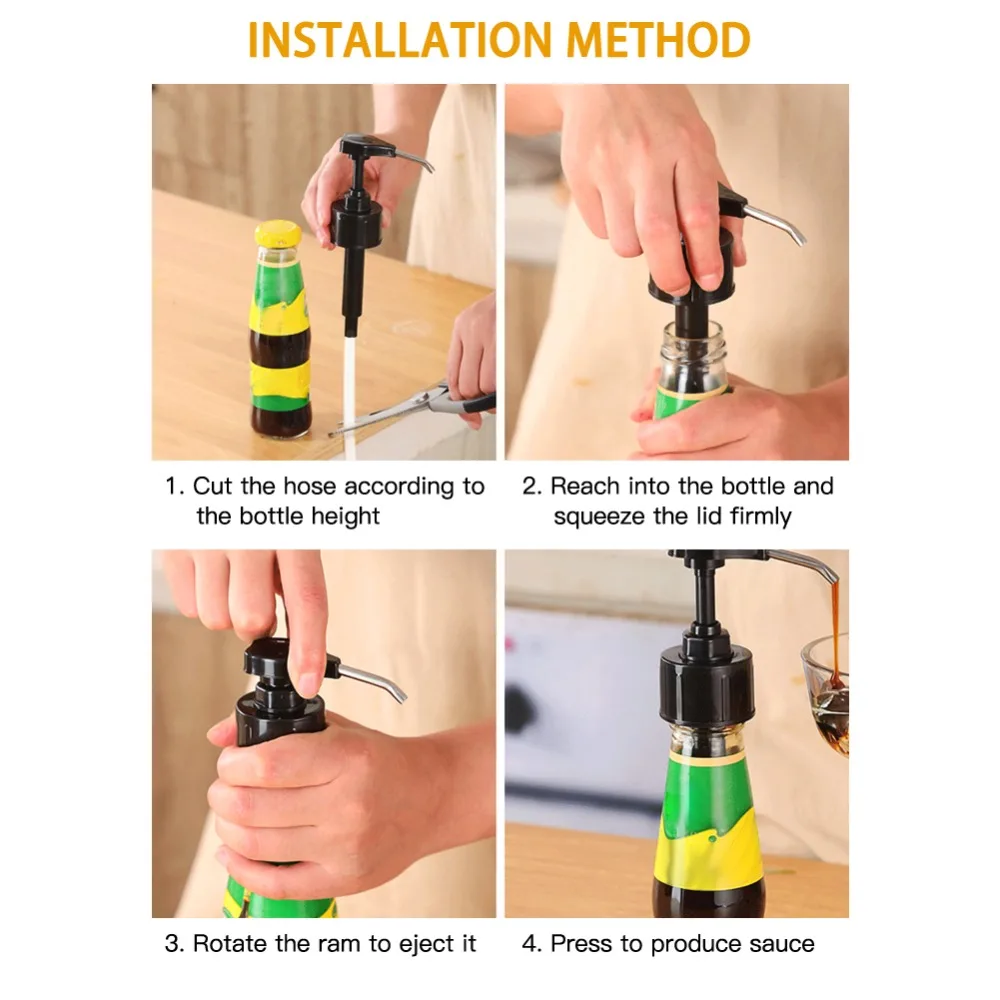 INSTALLATION METHOD

1. Cut the hose according to the bottle height

2. Reach into the bottle and squeeze the lid firmly

3. Rotate the ram to eject it

4. Press to produce sauce