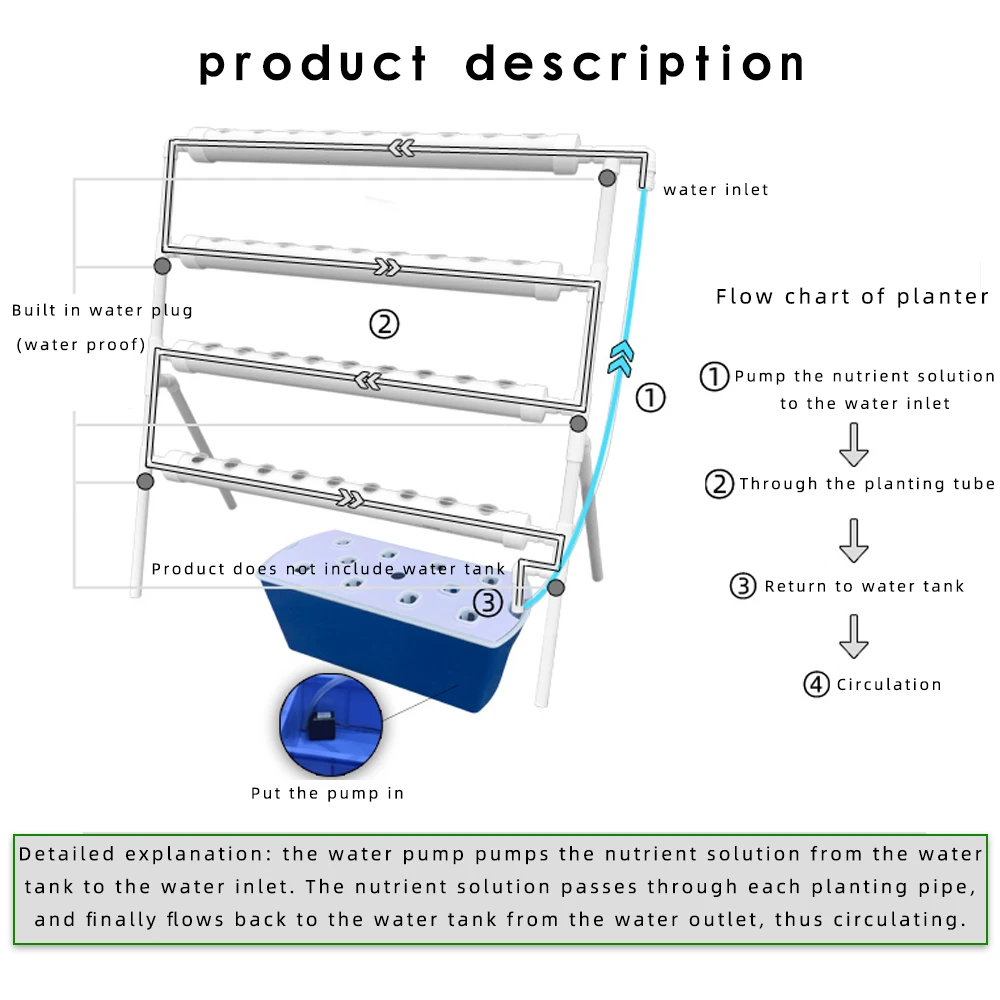 product description

water inlet

Built in water plug
(water proof)

②

①

Product does not include water tank

③

Put the pump in

Flow chart of planter

① Pump the nutrient solution to the water inlet

② Through the planting tube

③ Return to water tank

④ Circulation

Detailed explanation: the water pump pumps the nutrient solution from the water tank to the water inlet. The nutrient solution passes through each planting pipe, and finally flows back to the water tank from the water outlet, thus circulating.