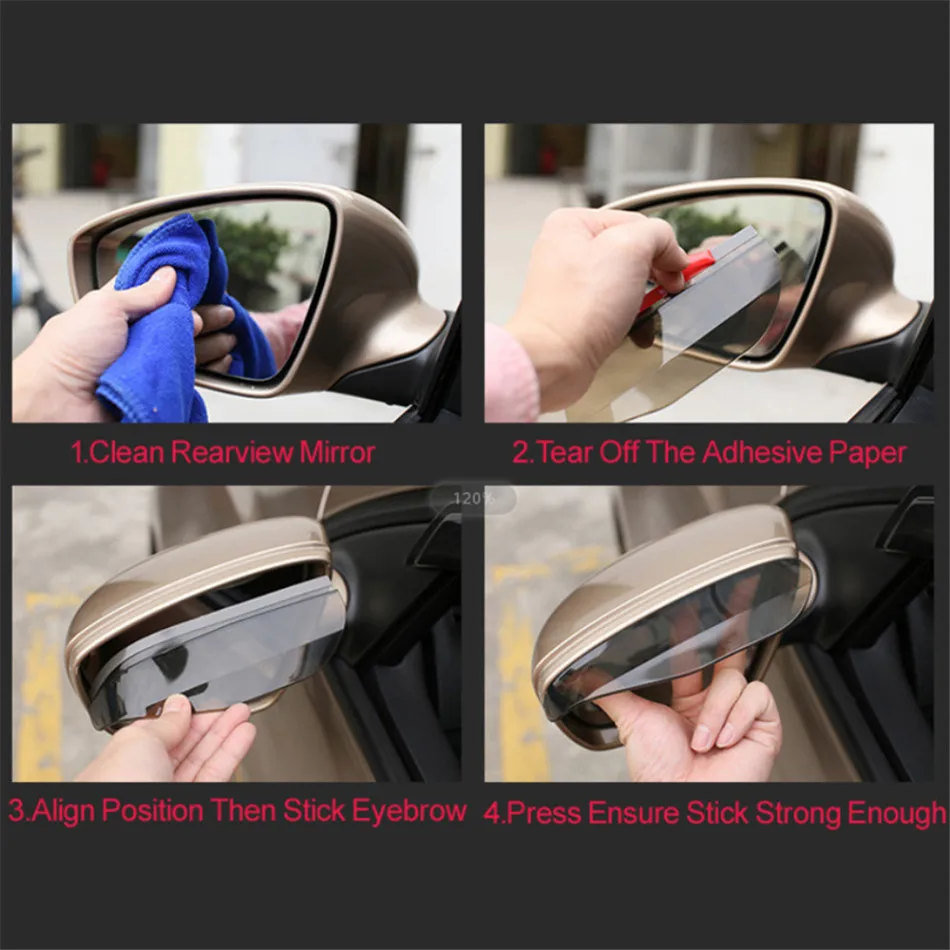 1.Clean Rearview Mirror

2.Tear Off The Adhesive Paper

120%

3.Align Position Then Stick Eyebrow

4.Press Ensure Stick Strong Enough