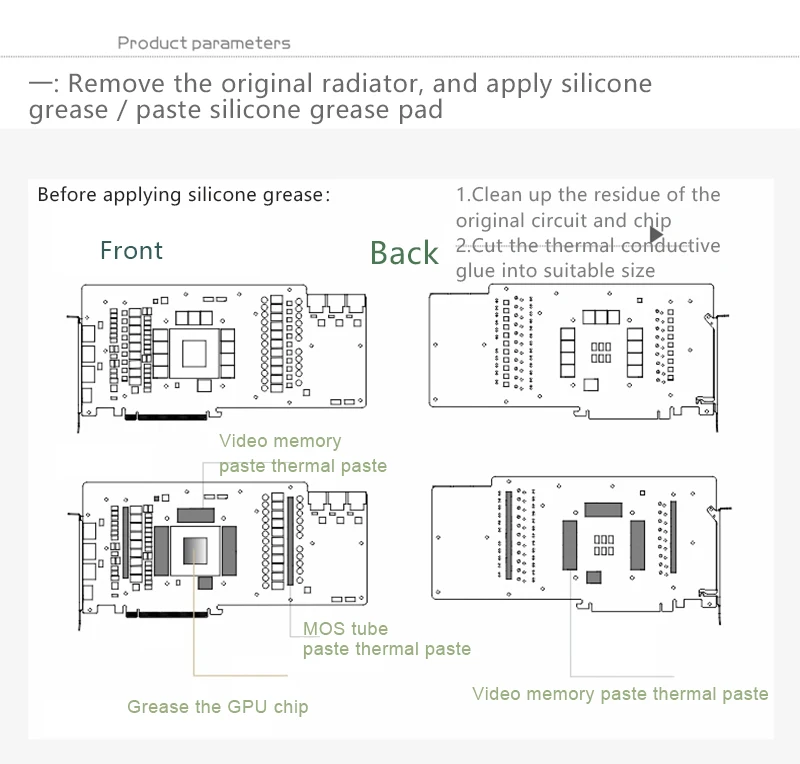 Product parameters

一: Remove the original radiator, and apply silicone grease / paste silicone grease pad

Before applying silicone grease:

1.Clean up the residue of the original circuit and chip
2.Cut the thermal conductive glue into suitable size

Front

Back

Video memory paste thermal paste

MOS tube paste thermal paste

Grease the GPU chip

Video memory paste thermal paste