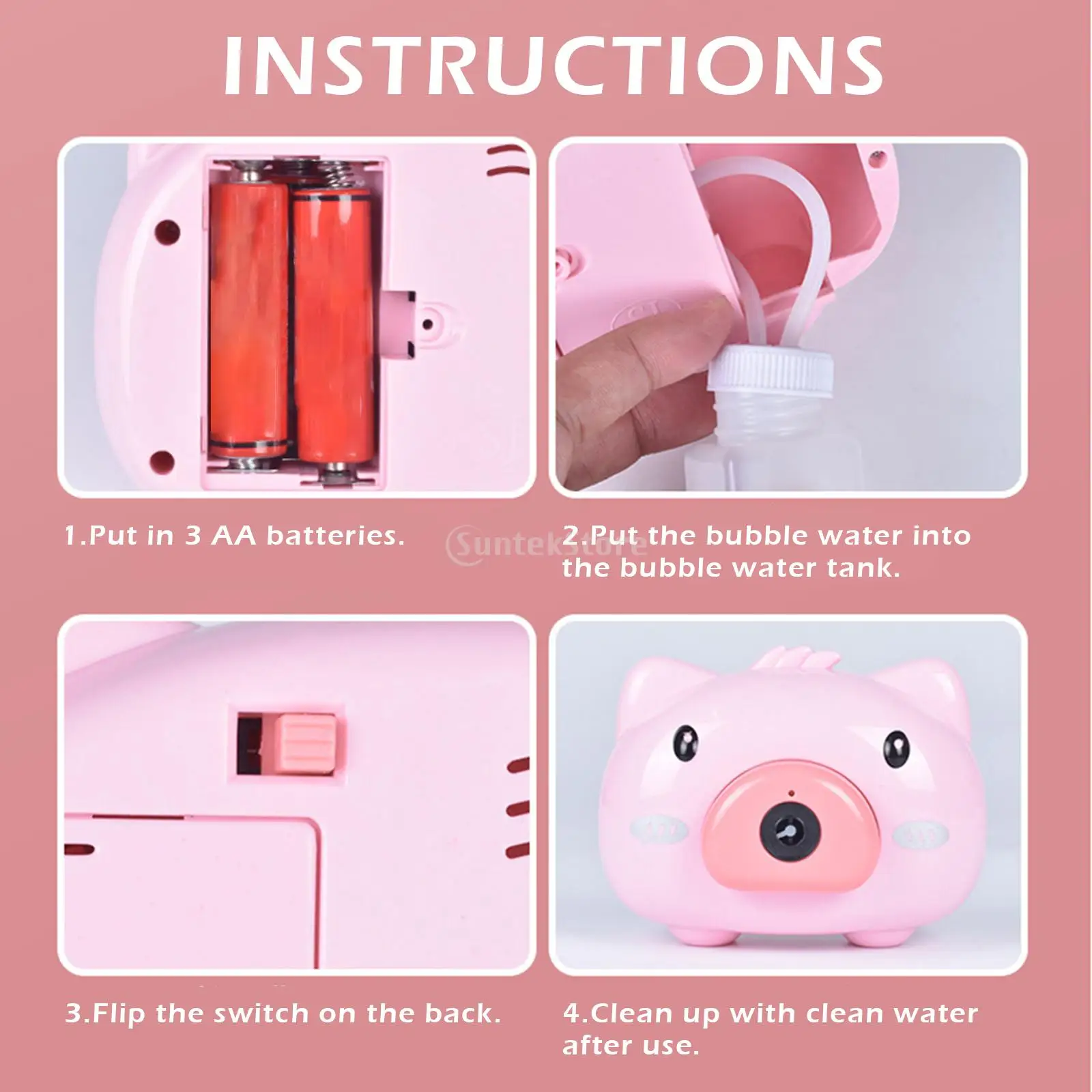 INSTRUCTIONS

1.Put in 3 AA batteries.

SuntekStore

2.Put the bubble water into the bubble water tank.

3.Flip the switch on the back.

4.Clean up with clean water after use.