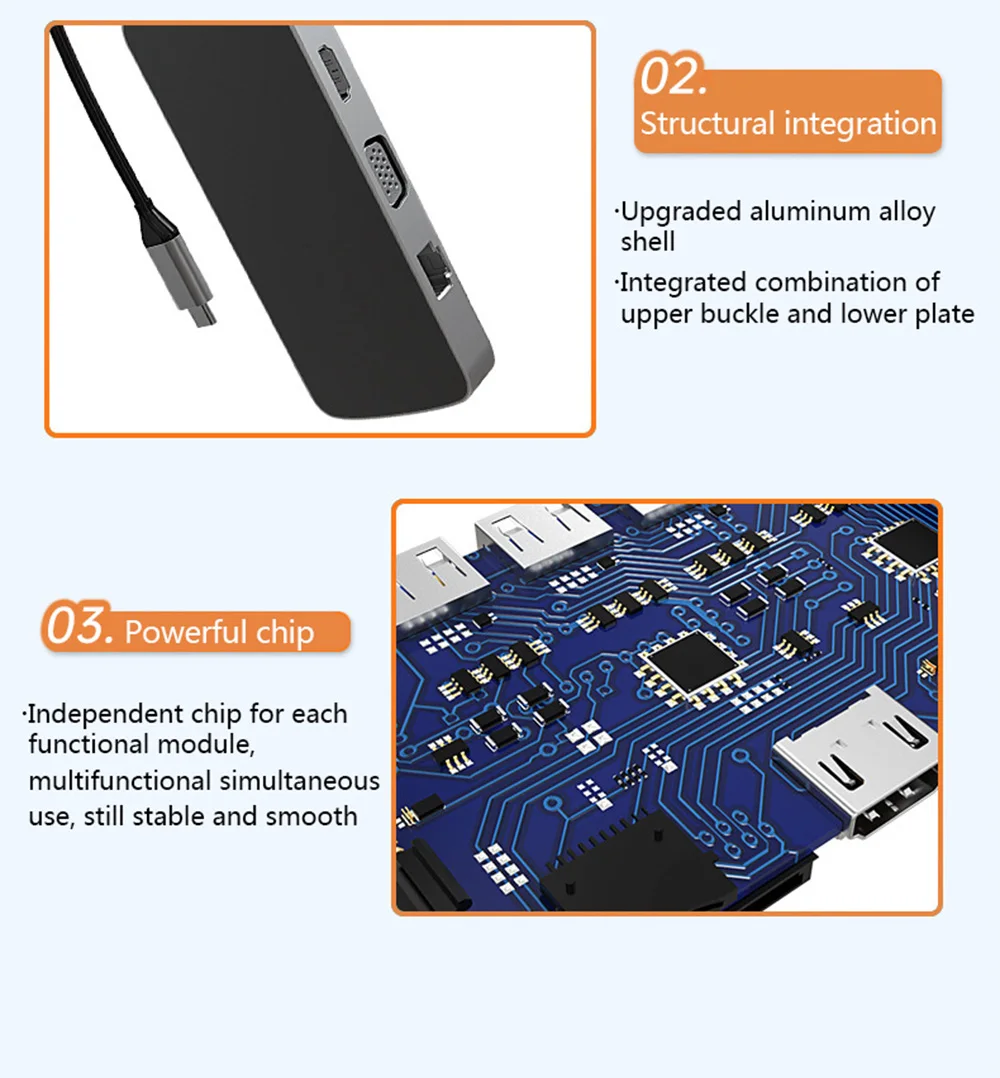 02.
Structural integration

·Upgraded aluminum alloy shell

·Integrated combination of upper buckle and lower plate

03. Powerful chip

·Independent chip for each functional module, multifunctional simultaneous use, still stable and smooth