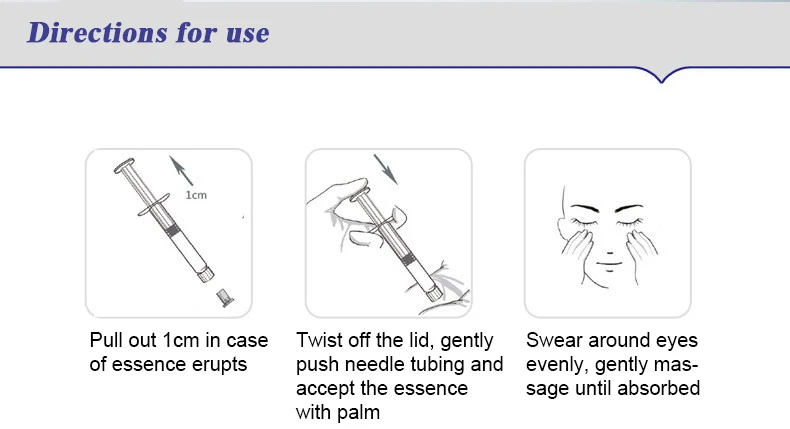 Directions for use

1cm

Pull out 1cm in case of essence erupts

Twist off the lid, gently push needle tubing and accept the essence with palm

Swear around eyes evenly, gently massage until absorbed