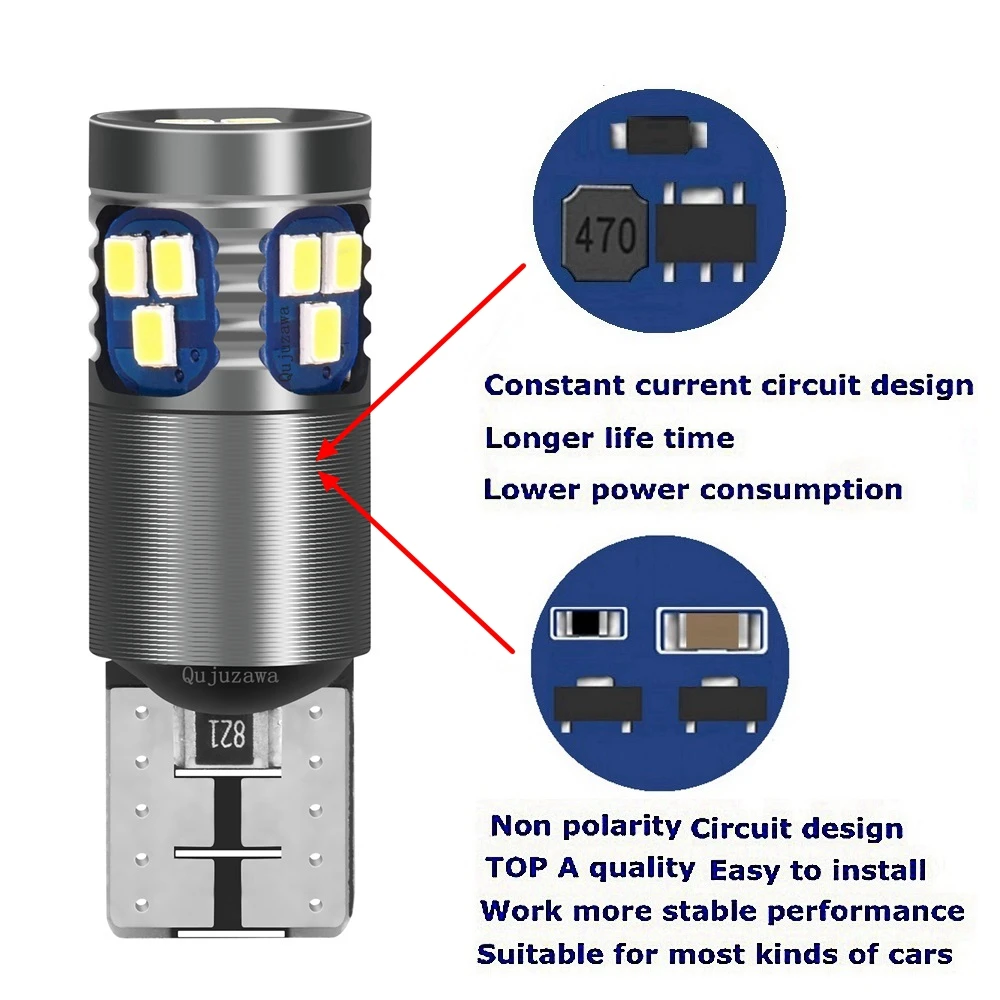 Qujuzawa

Qujuzawa

821

470

Constant current circuit design

Longer life time

Lower power consumption

Non polarity Circuit design

TOP A quality Easy to install

Work more stable performance

Suitable for most kinds of cars