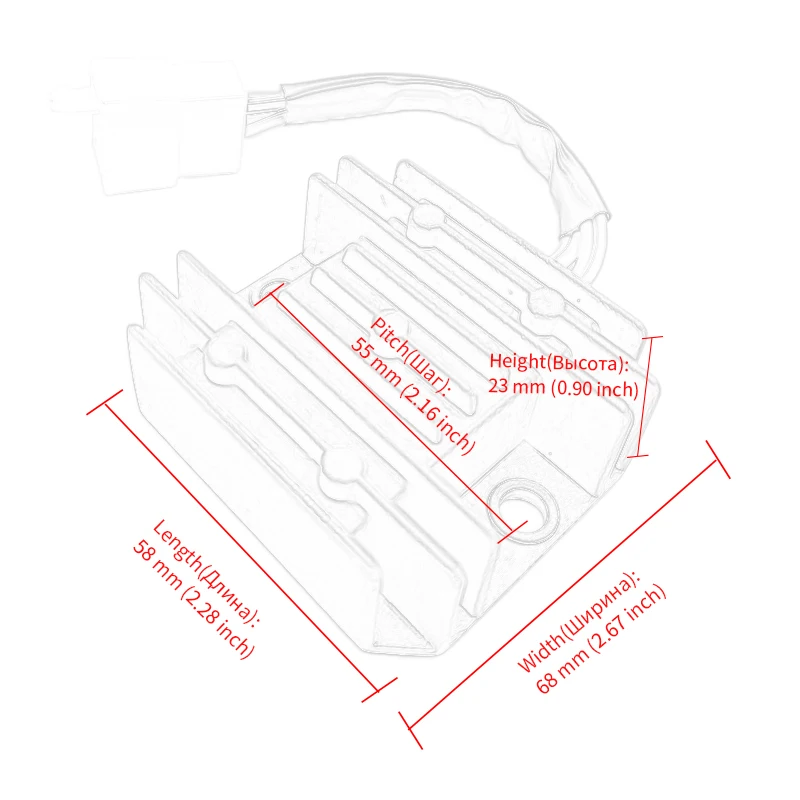 Pitch(Шаг):
55 mm (2.16 inch)

Height(Высота):
23 mm (0.90 inch)

Length(Длина):
58 mm (2.28 inch)

Width(Ширина):
68 mm (2.67 inch)