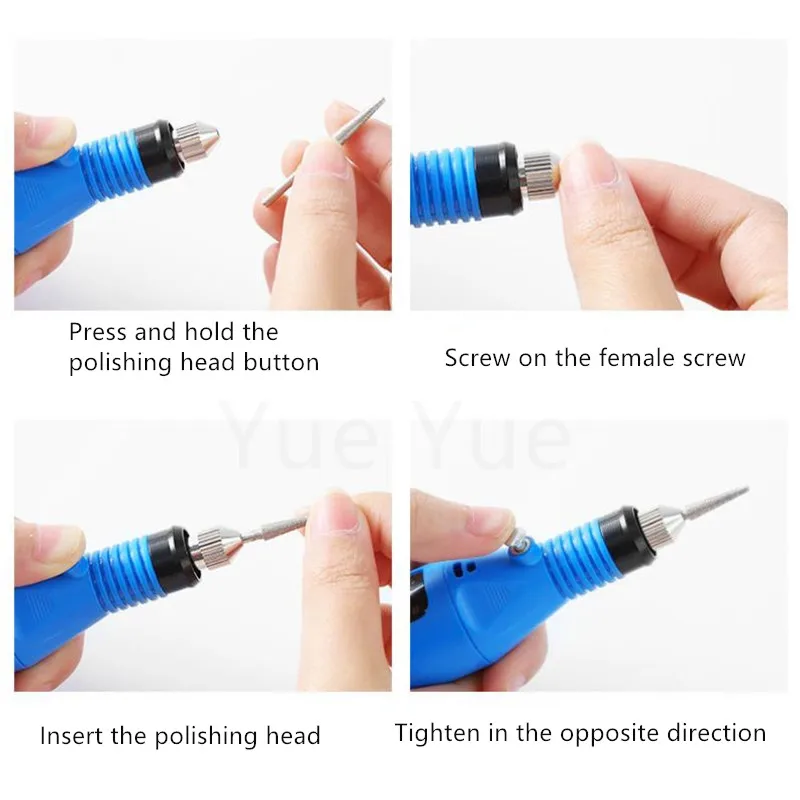 Press and hold the polishing head button

Screw on the female screw

Yue Yue

Insert the polishing head

Tighten in the opposite direction