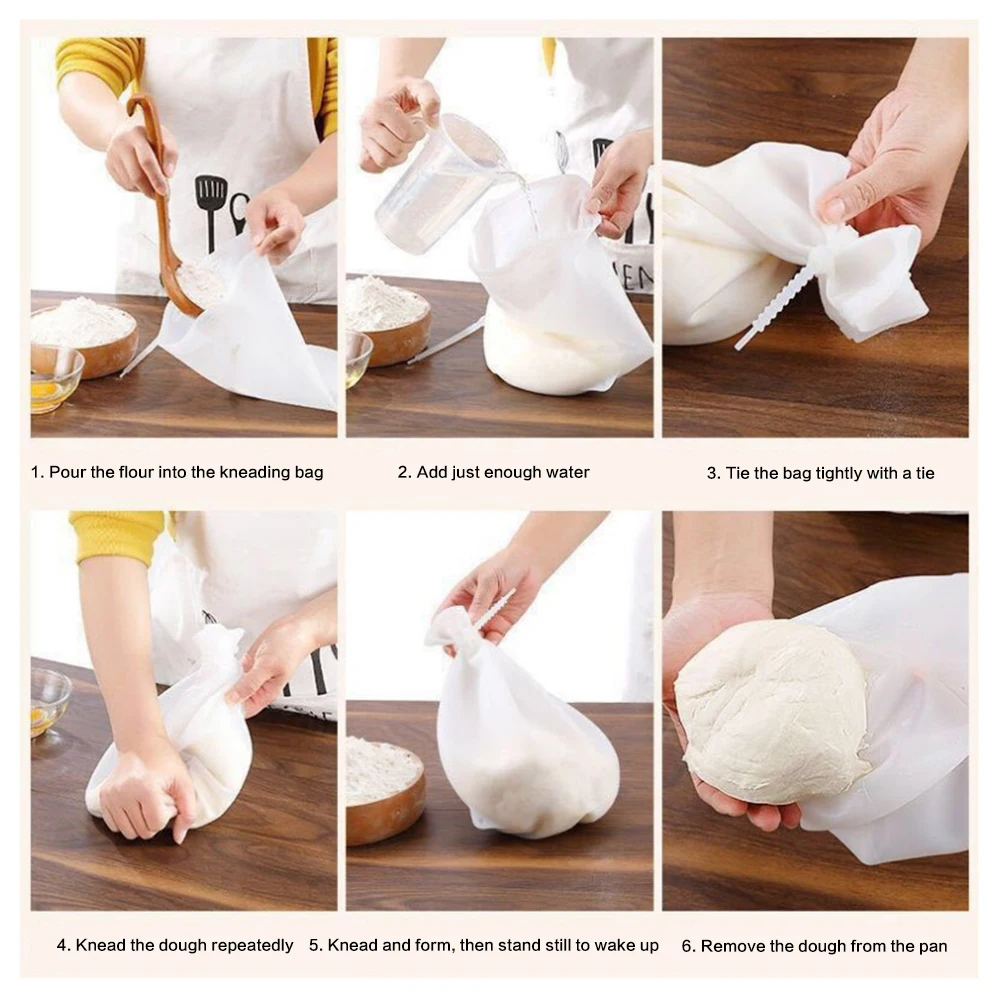 1. Pour the flour into the kneading bag

2. Add just enough water

3. Tie the bag tightly with a tie

4. Knead the dough repeatedly

5. Knead and form, then stand still to wake up

6. Remove the dough from the pan