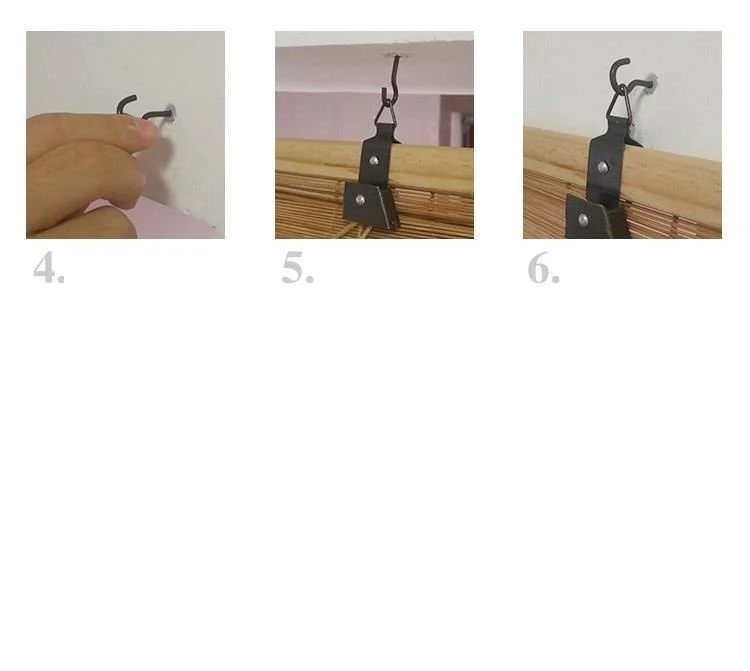 4.

5.

6.