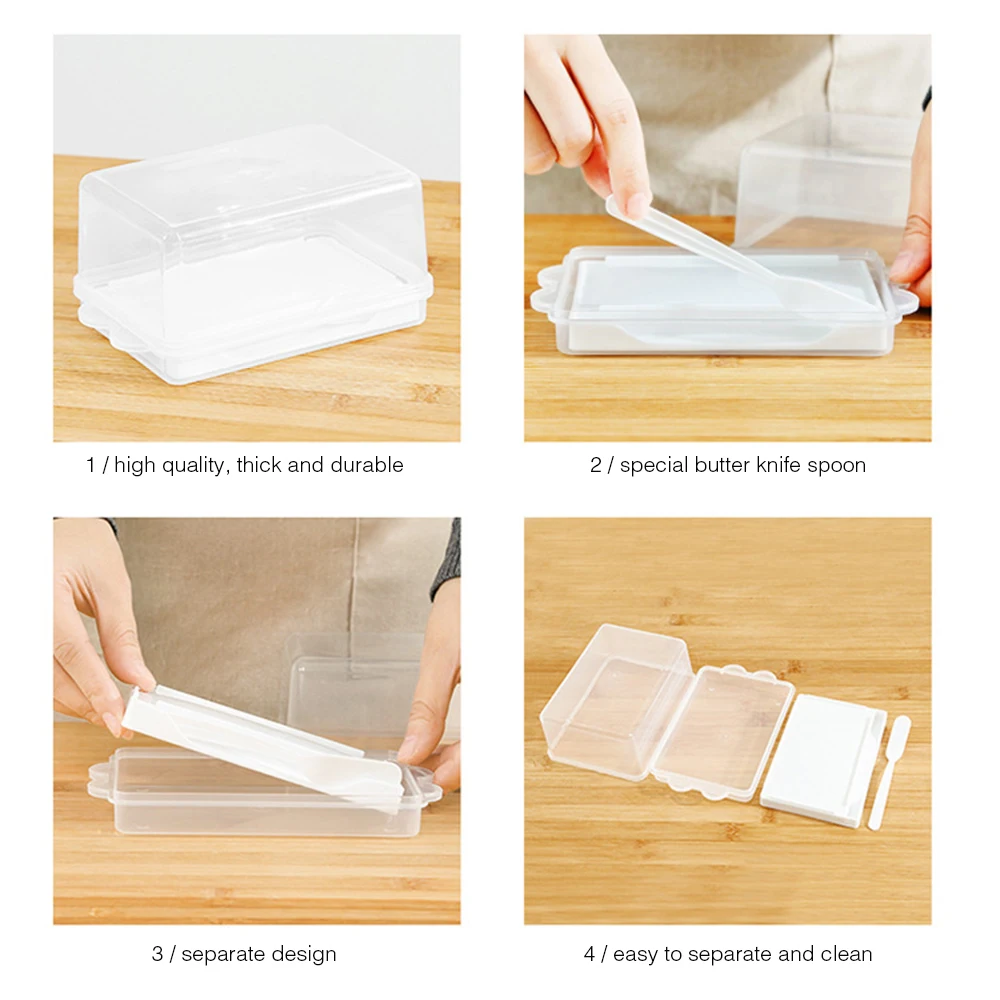 1 / high quality, thick and durable

2 / special butter knife spoon

3 / separate design

4 / easy to separate and clean