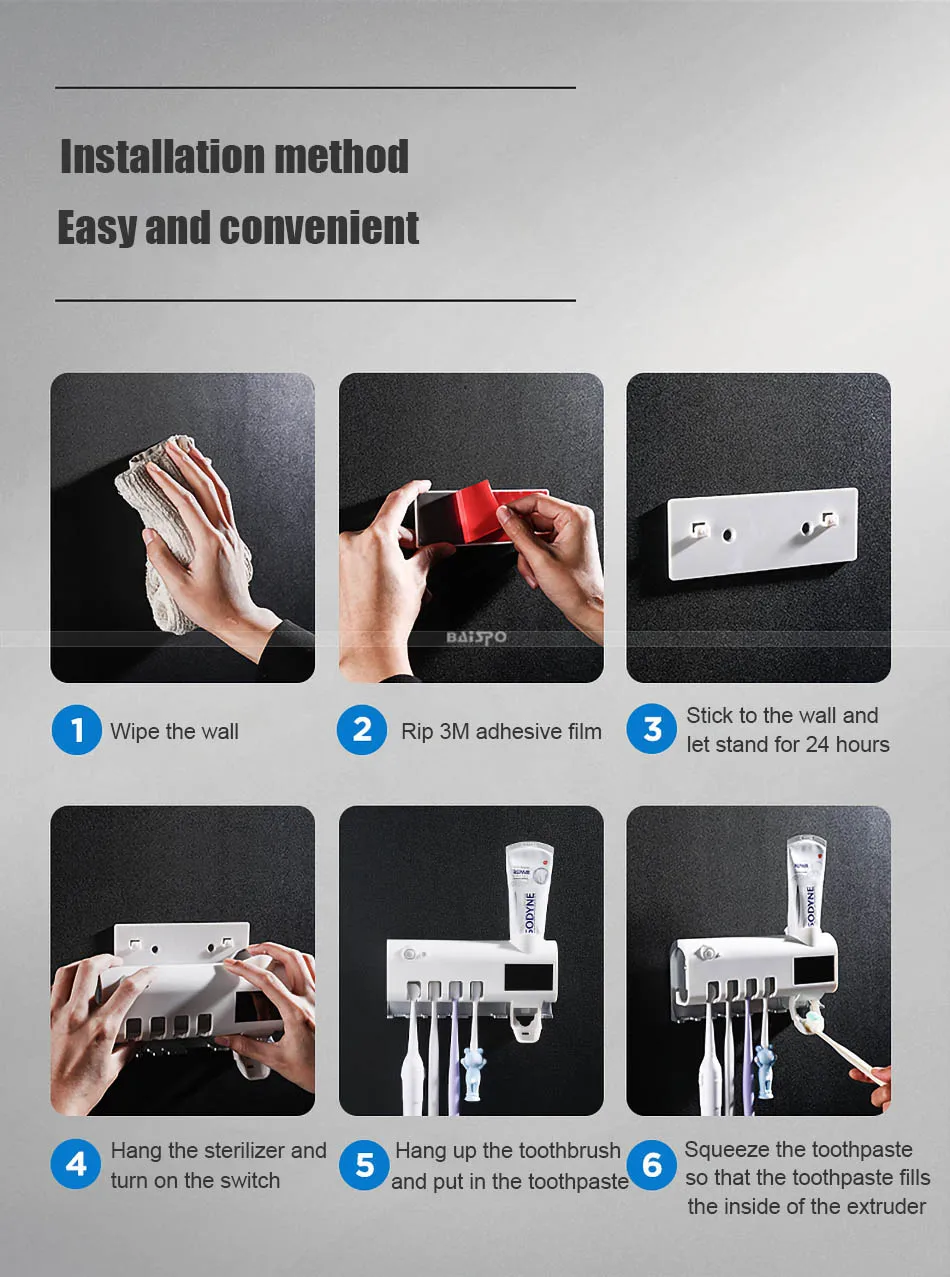 Installation method

Easy and convenient

BAISPO

1 Wipe the wall

2 Rip 3M adhesive film

3 Stick to the wall and let stand for 24 hours

SODYNE

SODYNE

4 Hang the sterilizer and turn on the switch

5 Hang up the toothbrush and put in the toothpaste

6 Squeeze the toothpaste so that the toothpaste fills the inside of the extruder