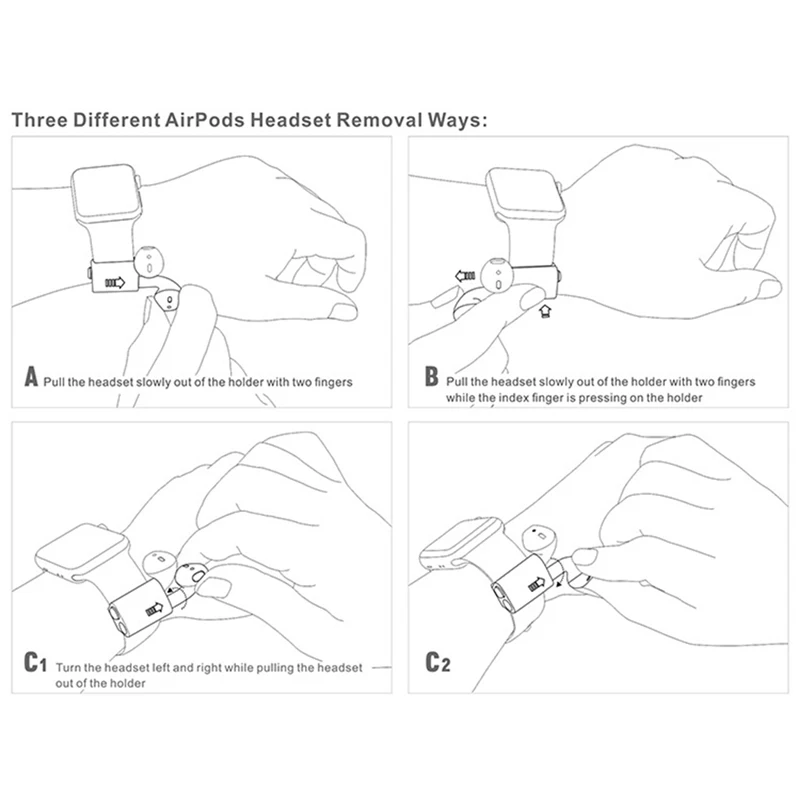 Three Different AirPods Headset Removal Ways:

A Pull the headset slowly out of the holder with two fingers

B Pull the headset slowly out of the holder with two fingers while the index finger is pressing on the holder

C1 Turn the headset left and right while pulling the headset out of the holder

C2