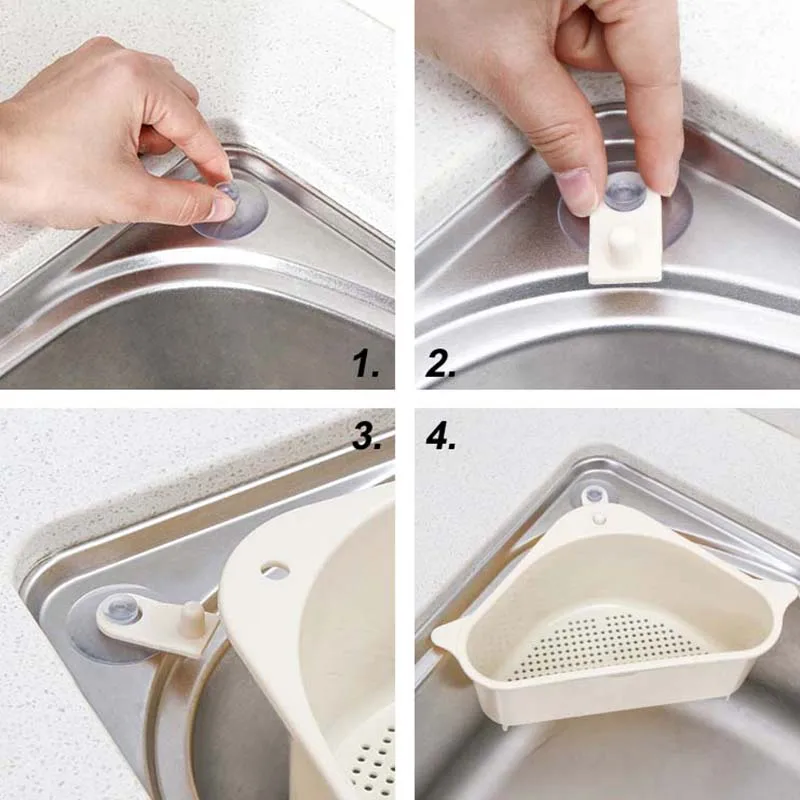 1.

2.

3.

4.